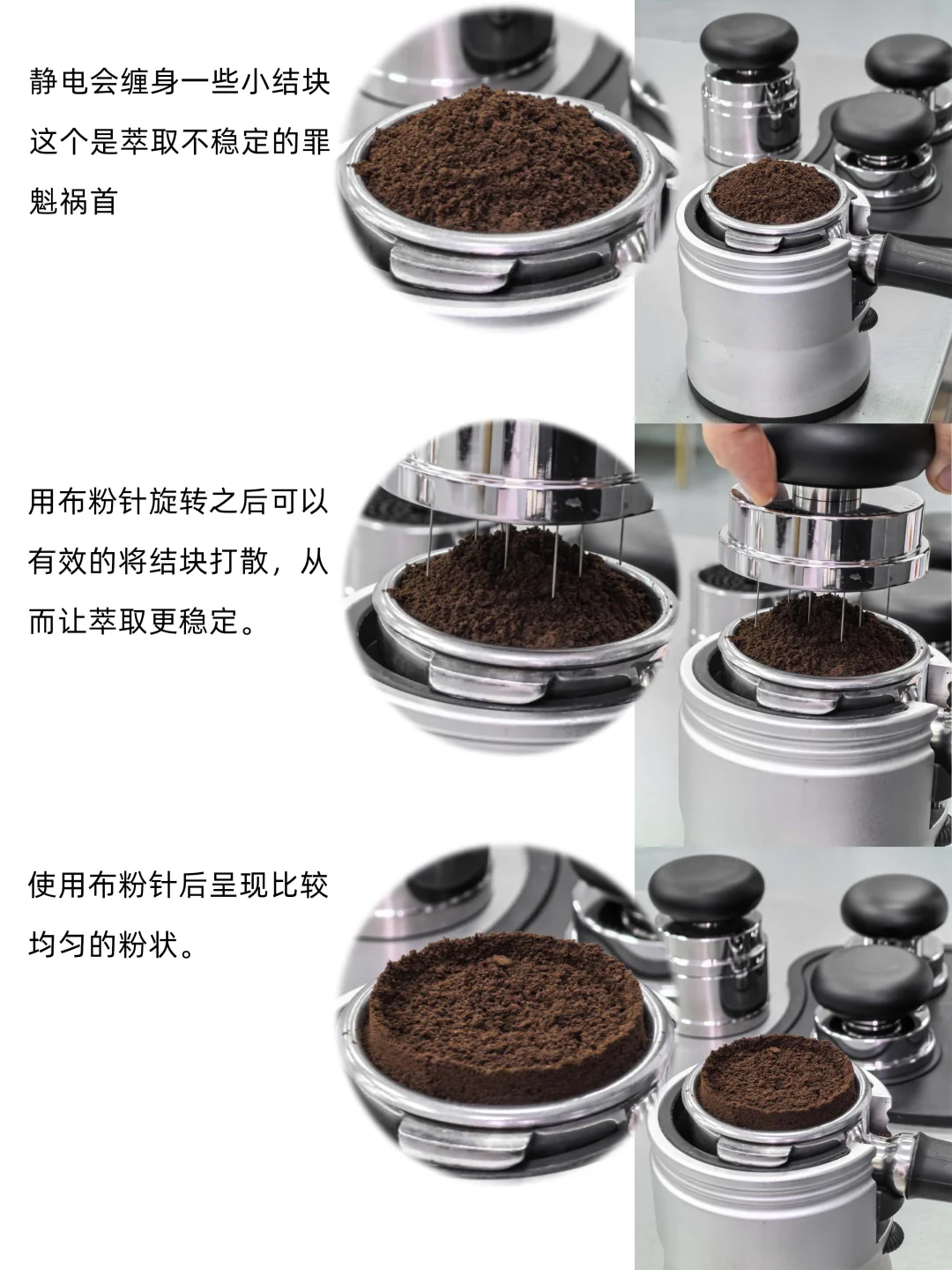 静电会缠身一些小结块这个是萃取不稳定的罪魁祸首

用布粉针旋转之后可以有效的将结块打散，从而让萃取更稳定。

使用布粉针后呈现比较均匀的粉状。