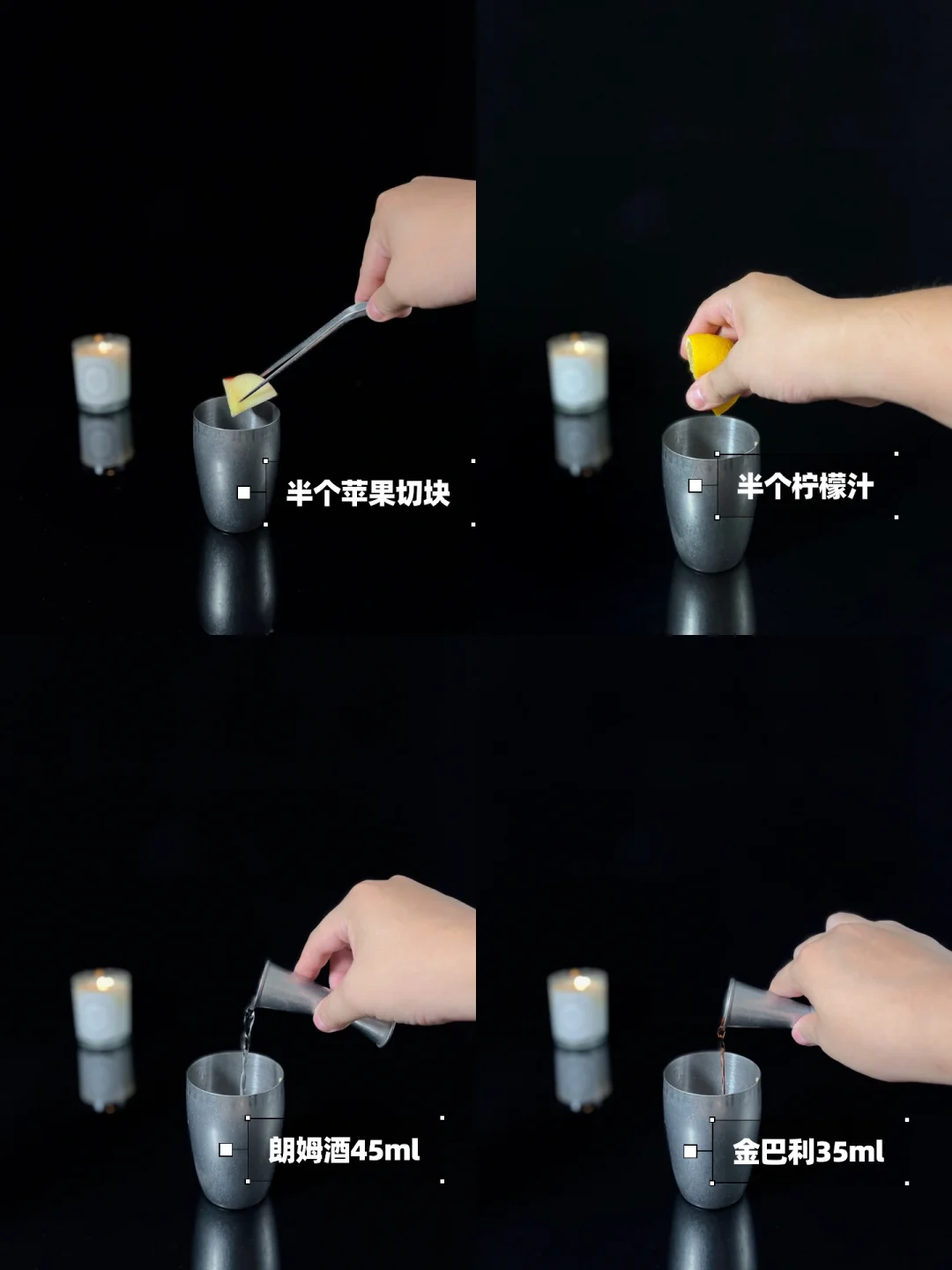 半个苹果切块

半个柠檬汁

朗姆酒45ml

金巴利35ml