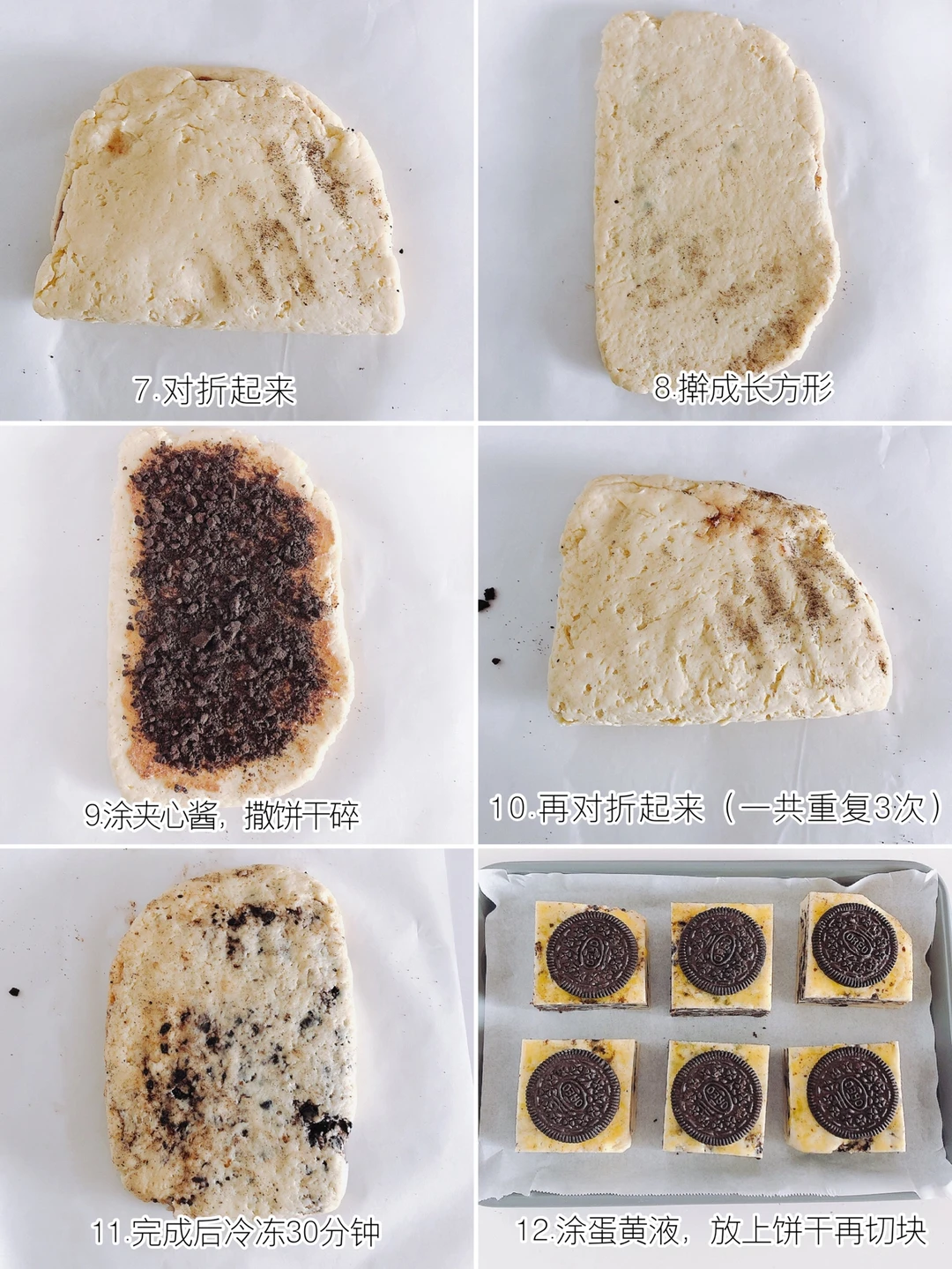 7.对折起来

8.擀成长方形

9.涂夹心酱，撒饼干碎

10.再对折起来（一共重复3次）

11.完成后冷冻30分钟

12.涂蛋黄液，放上饼干再切块