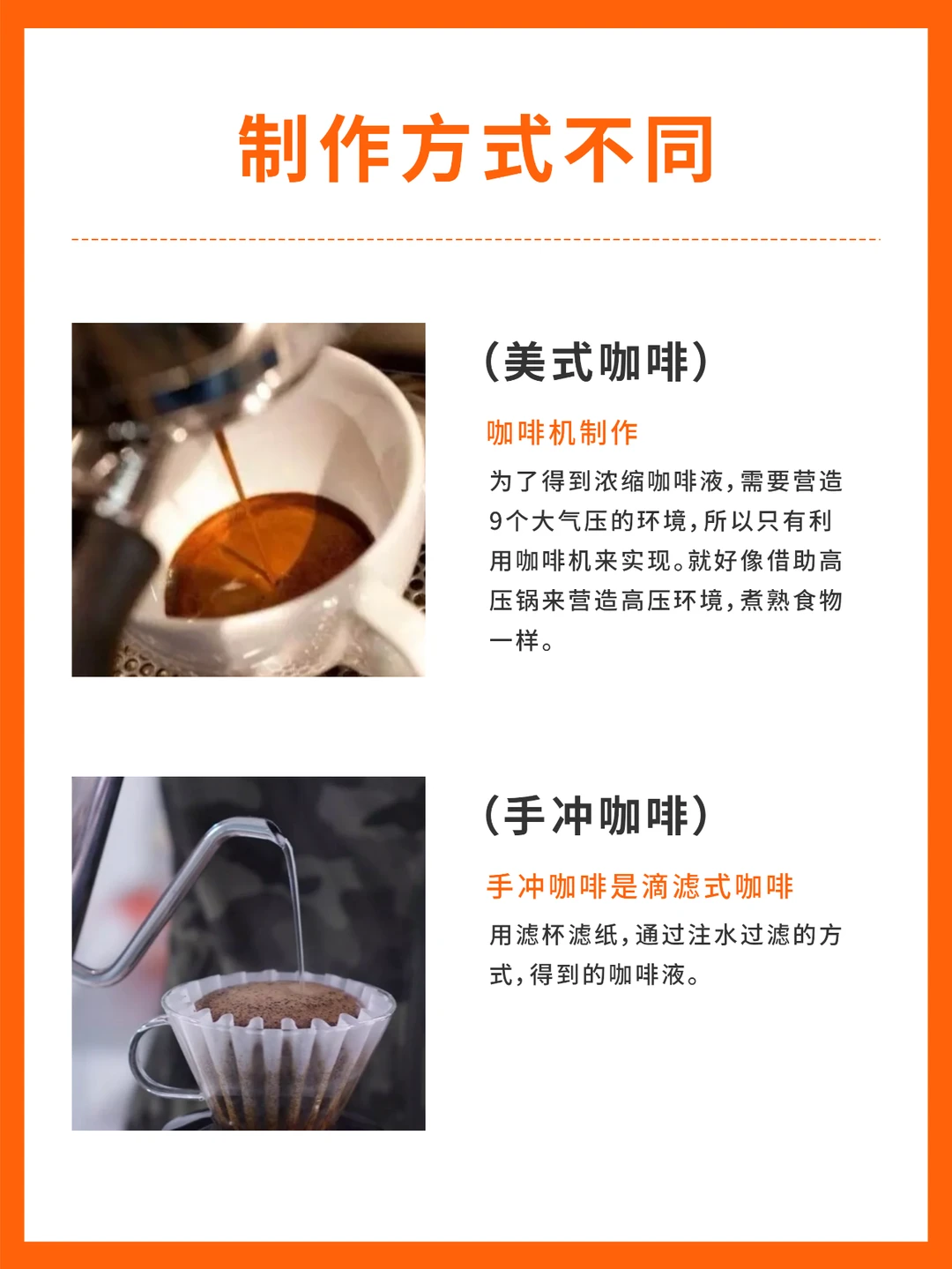 制作方式不同

(美式咖啡)

咖啡机制作

为了得到浓缩咖啡液,需要营造9个大气压的环境,所以只有利用咖啡机来实现。就好像借助高压锅来营造高压环境,煮熟食物一样。

(手冲咖啡)

手冲咖啡是滴滤式咖啡

用滤杯滤纸,通过注水过滤的方式,得到的咖啡液。