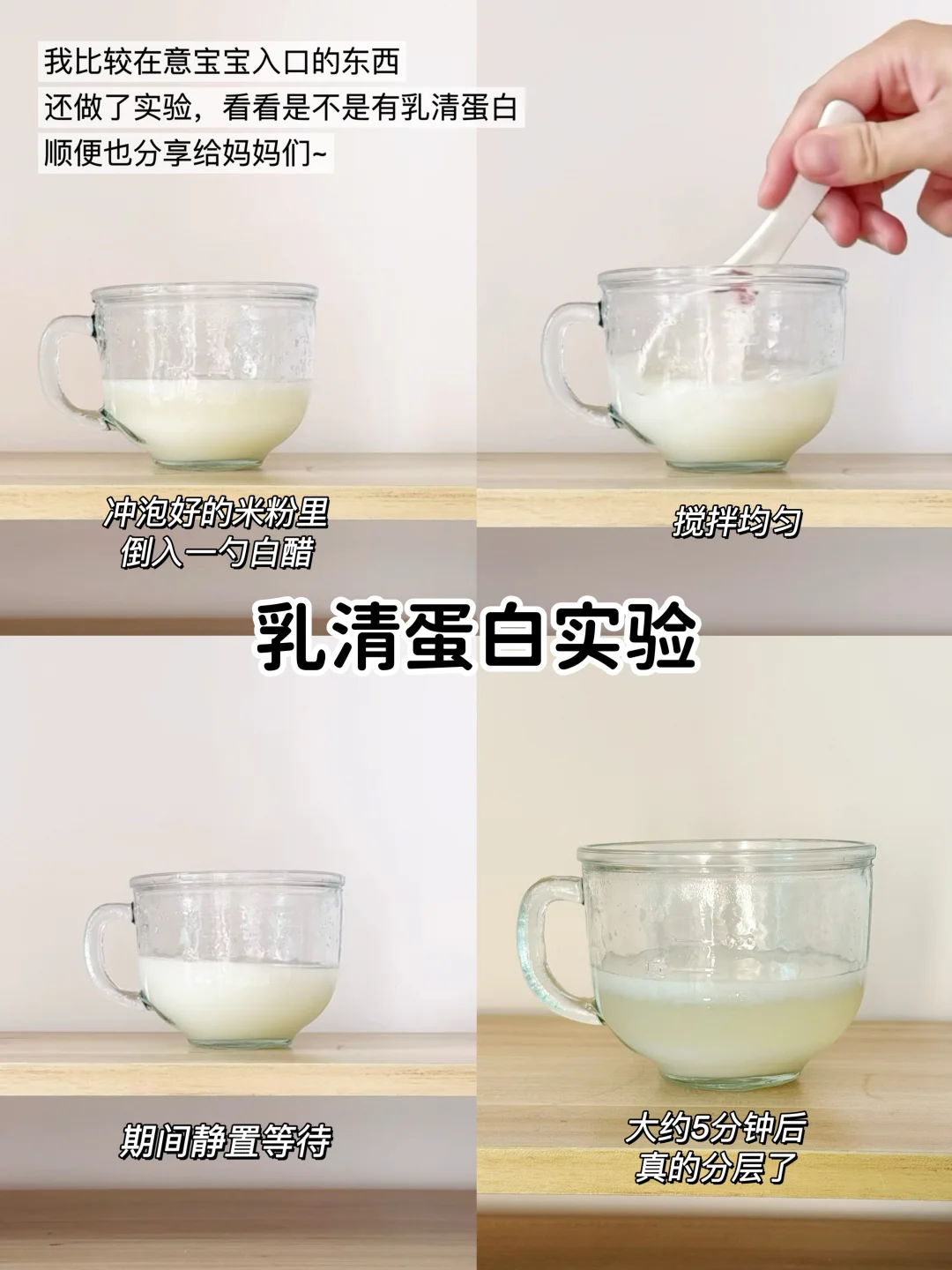 我比较在意宝宝入口的东西
还做了实验，看看是不是有乳清蛋白
顺便也分享给妈妈们~

冲泡好的米粉里
倒入一勺白醋

搅拌均匀

乳清蛋白实验

期间静置等待

大约5分钟后
真的分层了