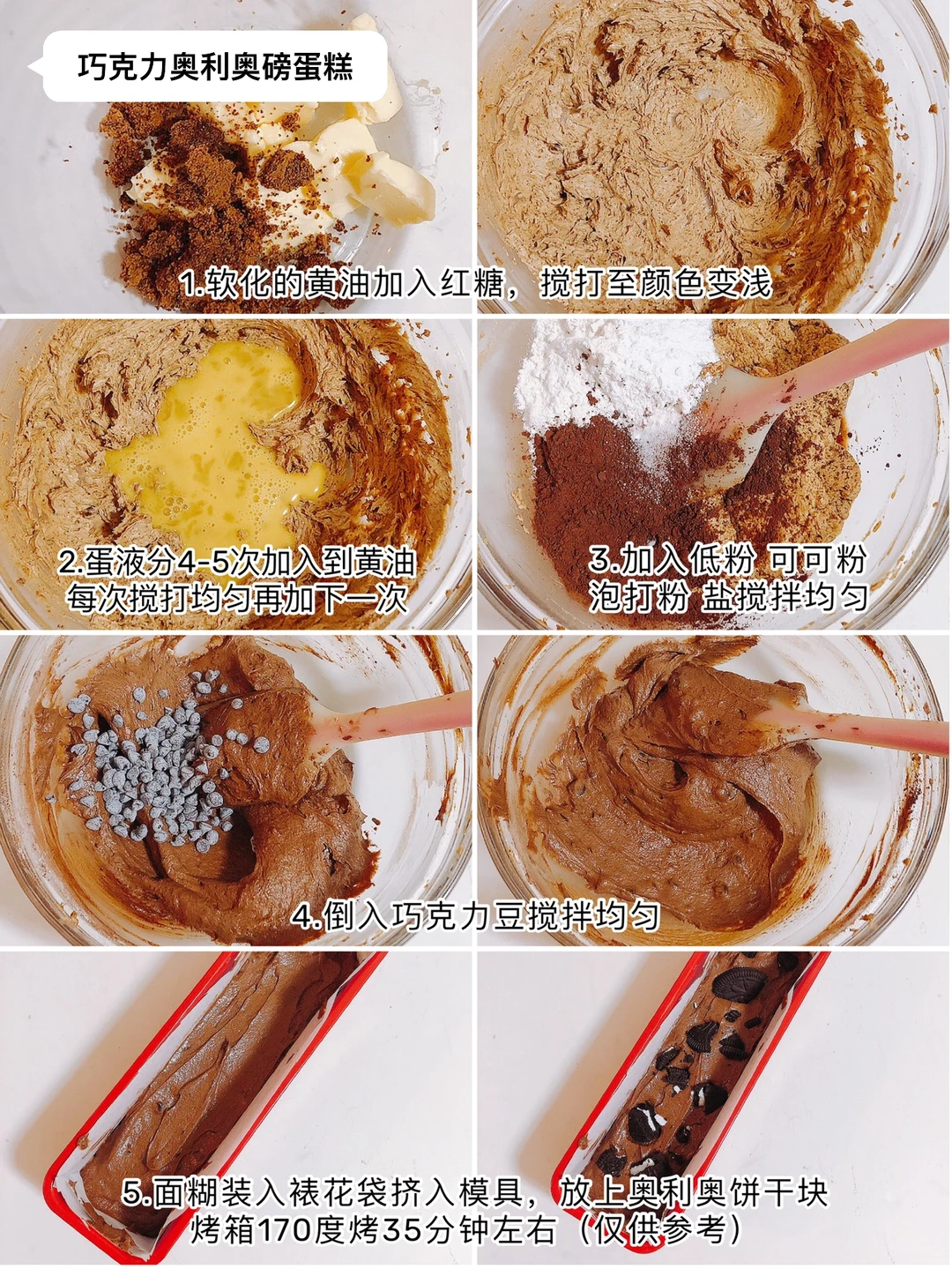 巧克力奥利奥磅蛋糕

1.软化的黄油加入红糖，搅打至颜色变浅

2.蛋液分4-5次加入到黄油
每次搅打均匀再加下一次

3.加入低粉 可可粉
泡打粉 盐搅拌均匀

4.倒入巧克力豆搅拌均匀

5.面糊装入裱花袋挤入模具，放上奥利奥饼干块
烤箱170度烤35分钟左右（仅供参考）