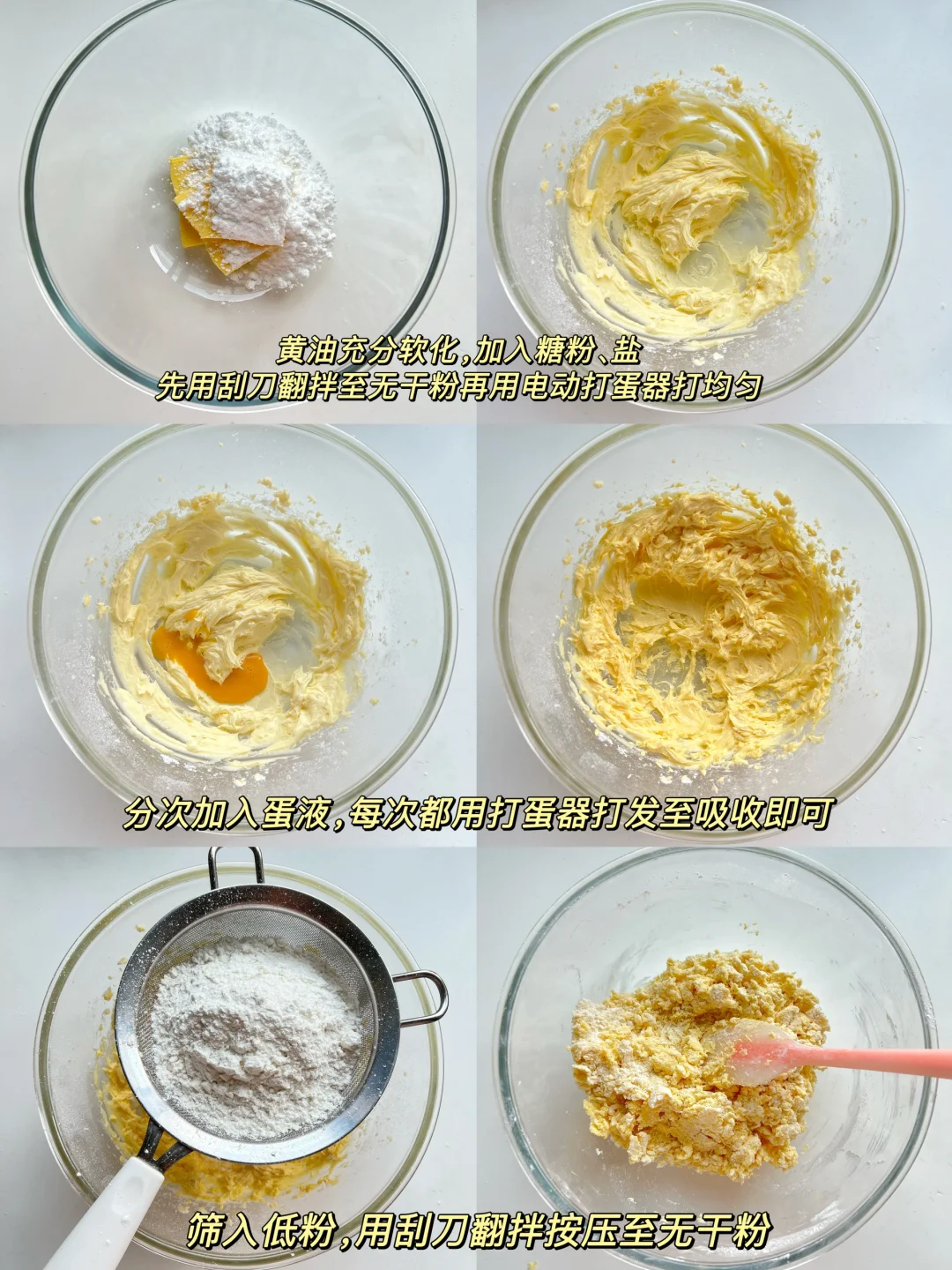 黄油充分软化，加入糖粉、盐
先用刮刀翻拌至无干粉再用电动打蛋器打均匀

分次加入蛋液，每次都用打蛋器打发至吸收即可

筛入低粉，用刮刀翻拌按压至无干粉