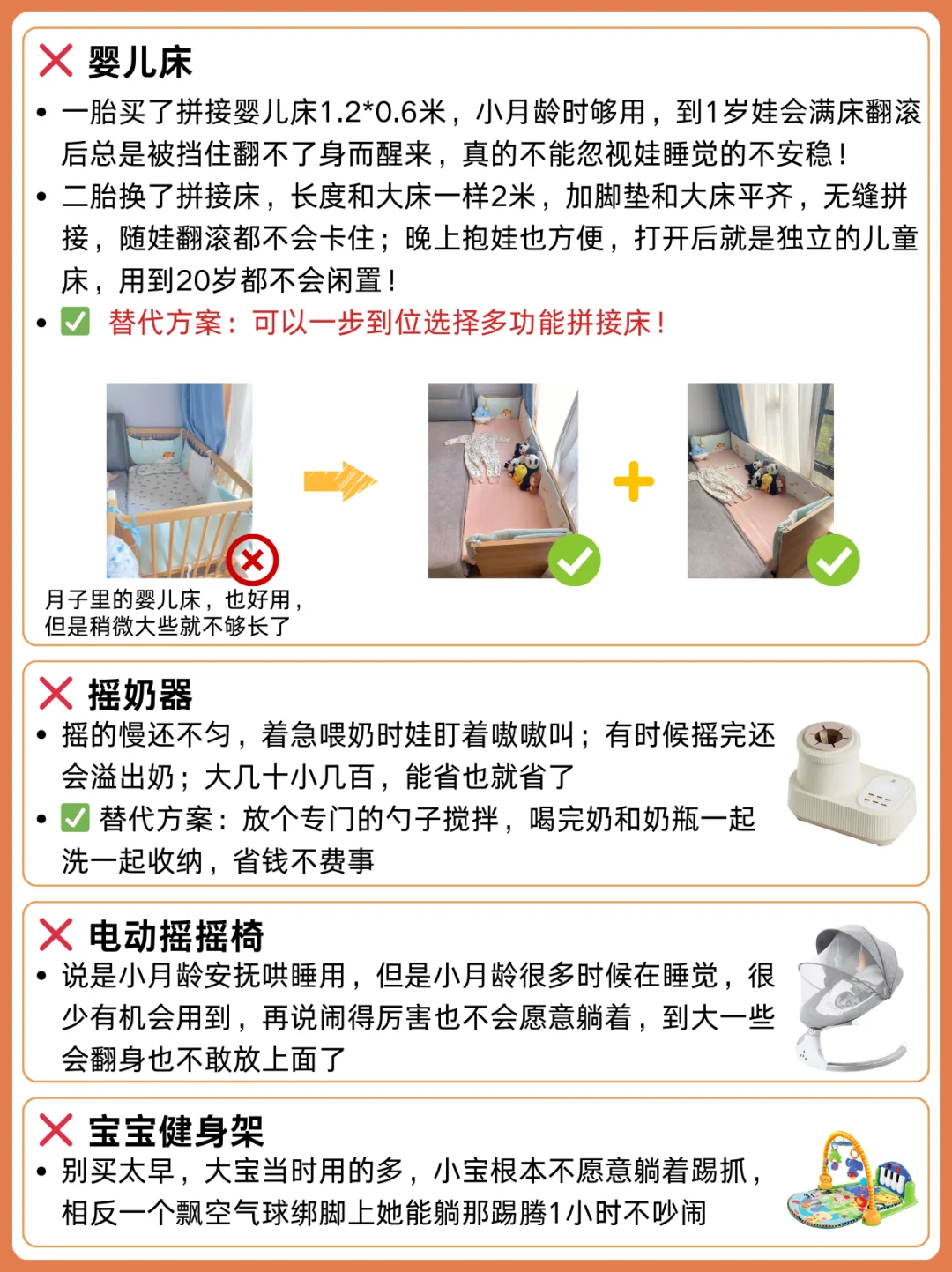 ❌ 婴儿床

• 一胎买了拼接婴儿床1.2*0.6米，小月龄时够用，到1岁娃会满床翻滚后总是被挡住翻不了身而醒来，真的不能忽视娃睡觉的不安稳！

• 二胎换了拼接床，长度和大床一样2米，加脚垫和大床平齐，无缝拼接，随娃翻滚都不会卡住；晚上抱娃也方便，打开后就是独立的儿童床，用到20岁都不会闲置！

• ✅ 替代方案：可以一步到位选择多功能拼接床！

月子里的婴儿床，也好用，但是稍微大些就不够长了

❌ 摇奶器

• 摇的慢还不匀，着急喂奶时娃盯着嗷嗷叫；有时候摇完还会溢出奶；大几十小几百，能省也就省了

• ✅ 替代方案：放个专门的勺子搅拌，喝完奶和奶瓶一起洗一起收纳，省钱不费事

❌ 电动摇摇椅

• 说是小月龄安抚哄睡用，但是小月龄很多时候在睡觉，很少有机会用到，再说闹得厉害也不会愿意躺着，到大一些会翻身也不敢放上面了

❌ 宝宝健身架

• 别买太早，大宝当时用的多，小宝根本不愿意躺着踢抓，相反一个飘空气球绑脚上她能躺那踢腾1小时不吵闹