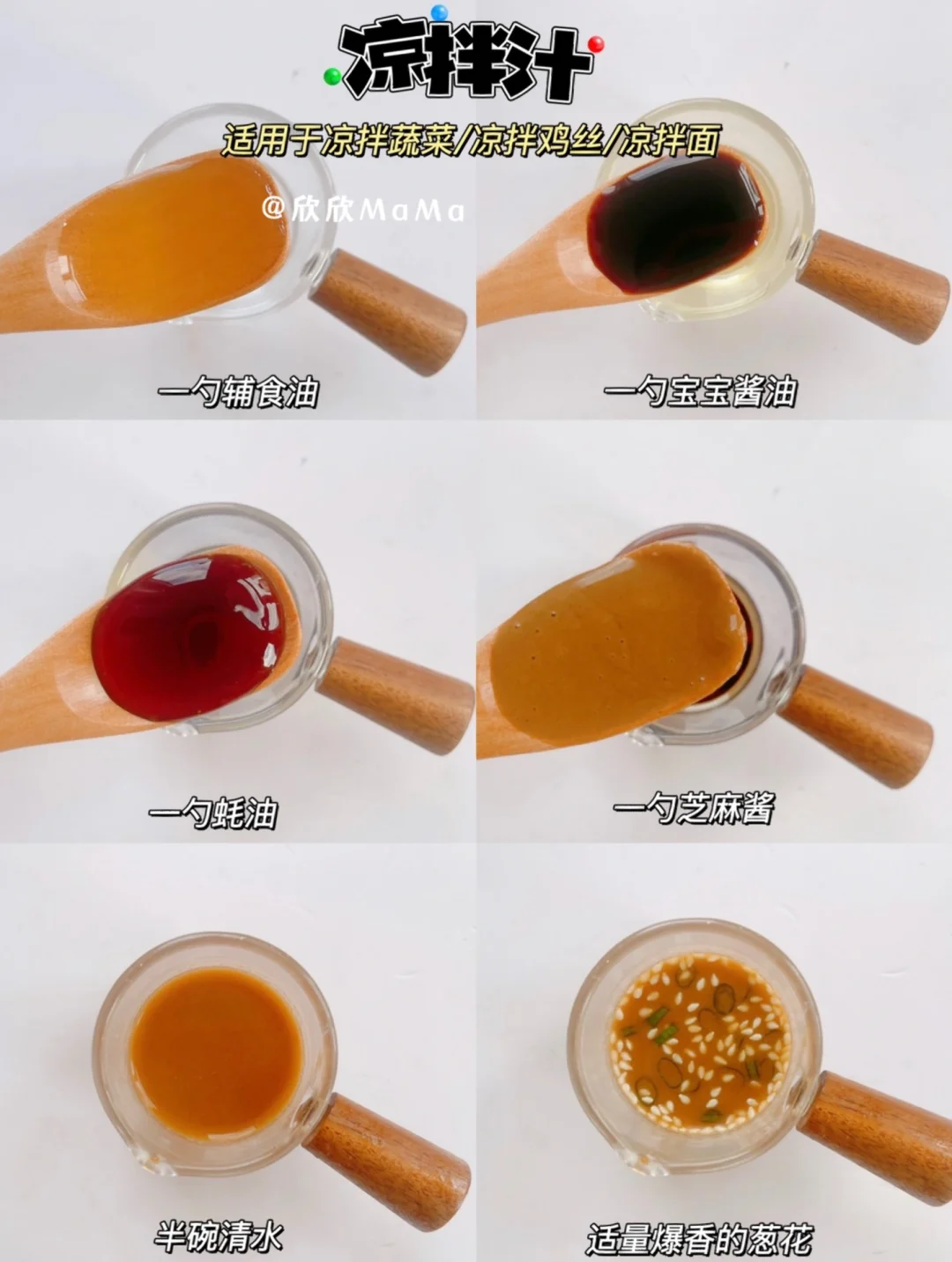 凉拌汁

适用于凉拌蔬菜/凉拌鸡丝/凉拌面

@欣欣MaMa

一勺辅食油

一勺宝宝酱油

一勺蚝油

一勺芝麻酱

半碗清水

适量爆香的葱花