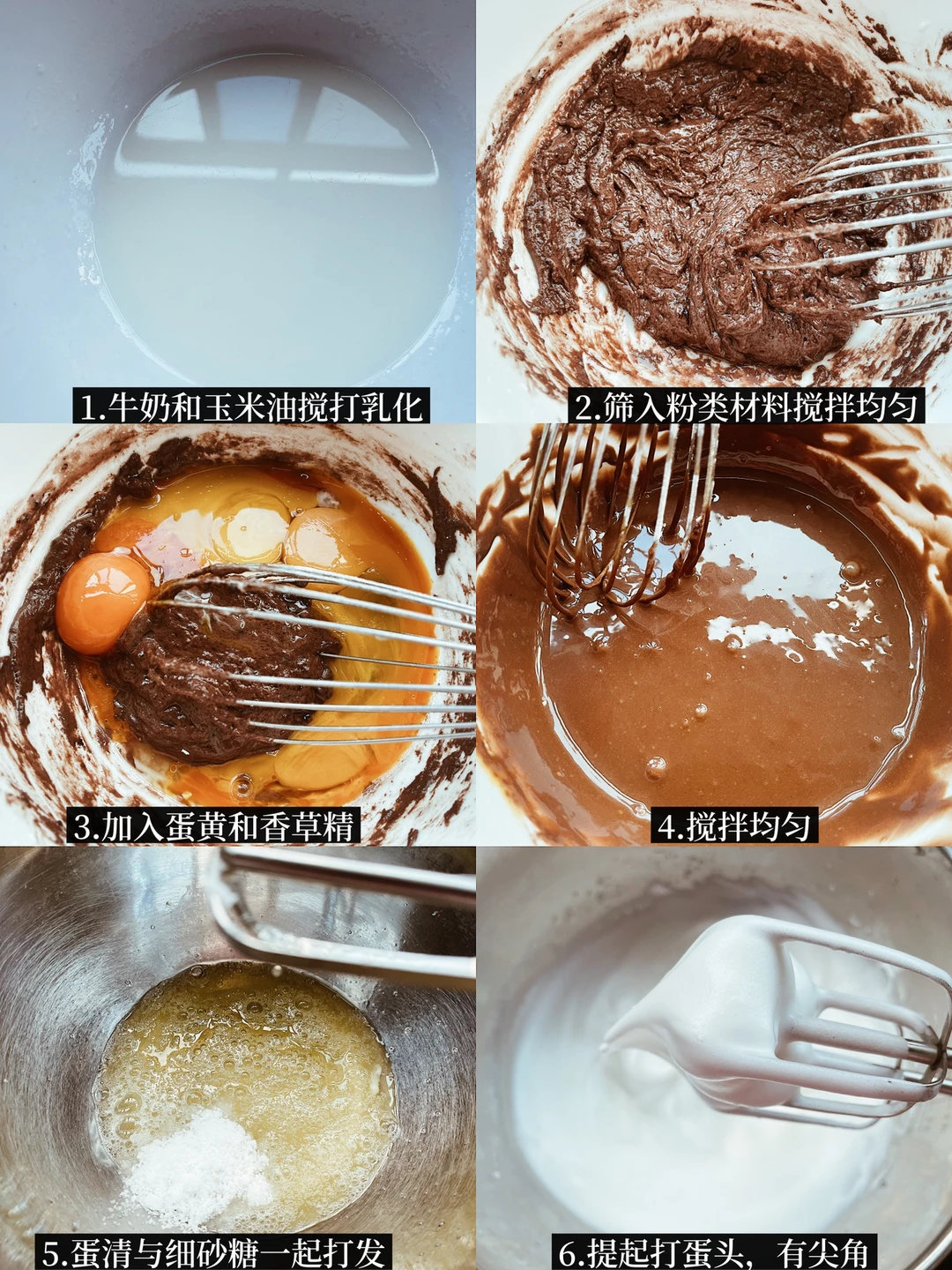 1.牛奶和玉米油搅打乳化

2.筛入粉类材料搅拌均匀

3.加入蛋黄和香草精

4.搅拌均匀

5.蛋清与细砂糖一起打发

6.提起打蛋头，有尖角