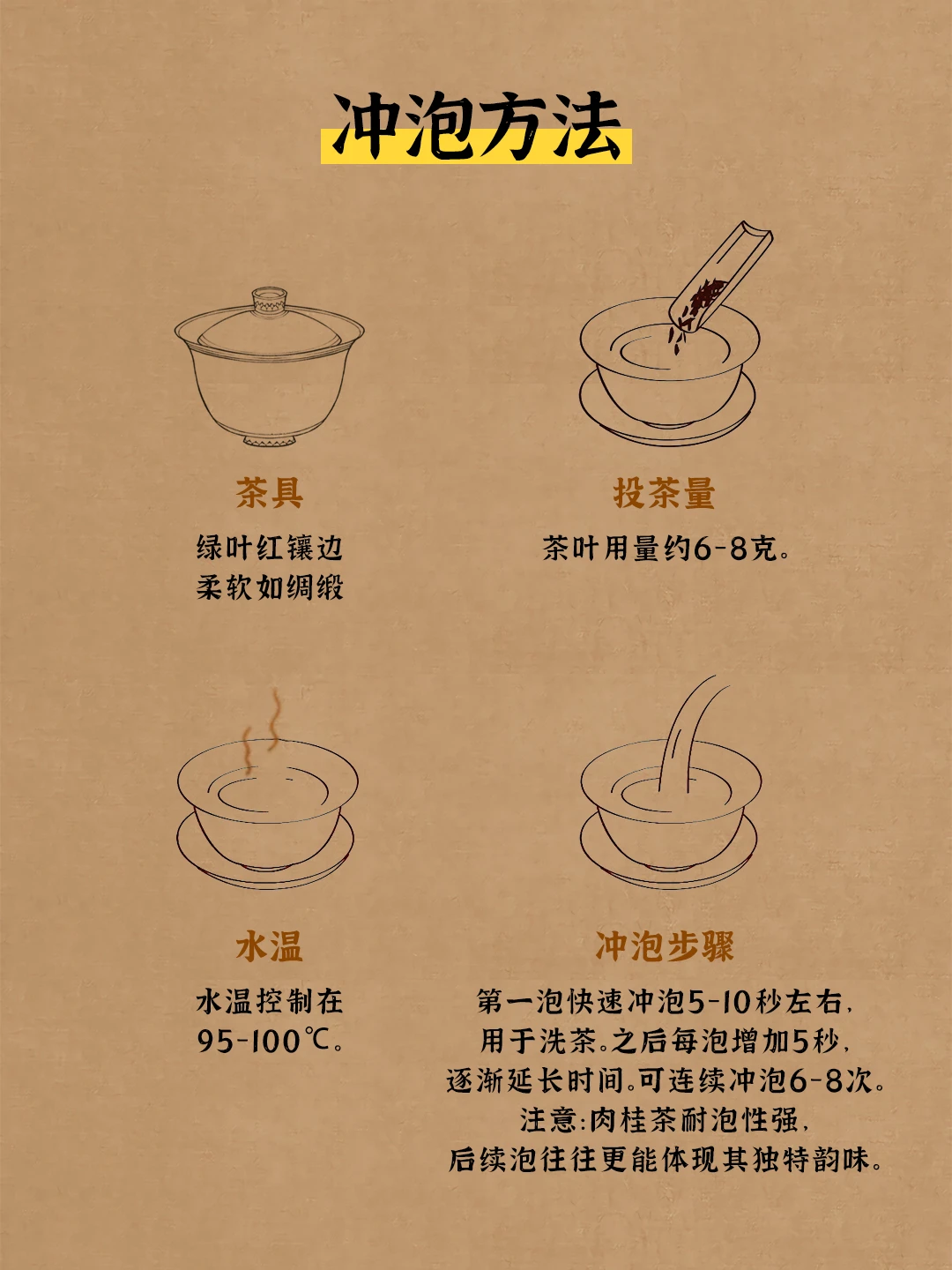 冲泡方法

茶具
绿叶红镶边
柔软如绸缎

投茶量
茶叶用量约6-8克。

水温
水温控制在
95-100℃。

冲泡步骤
第一泡快速冲泡5-10秒左右，
用于洗茶。之后每泡增加5秒，
逐渐延长时间。可连续冲泡6-8次。
注意：肉桂茶耐泡性强，
后续泡往往更能体现其独特韵味。