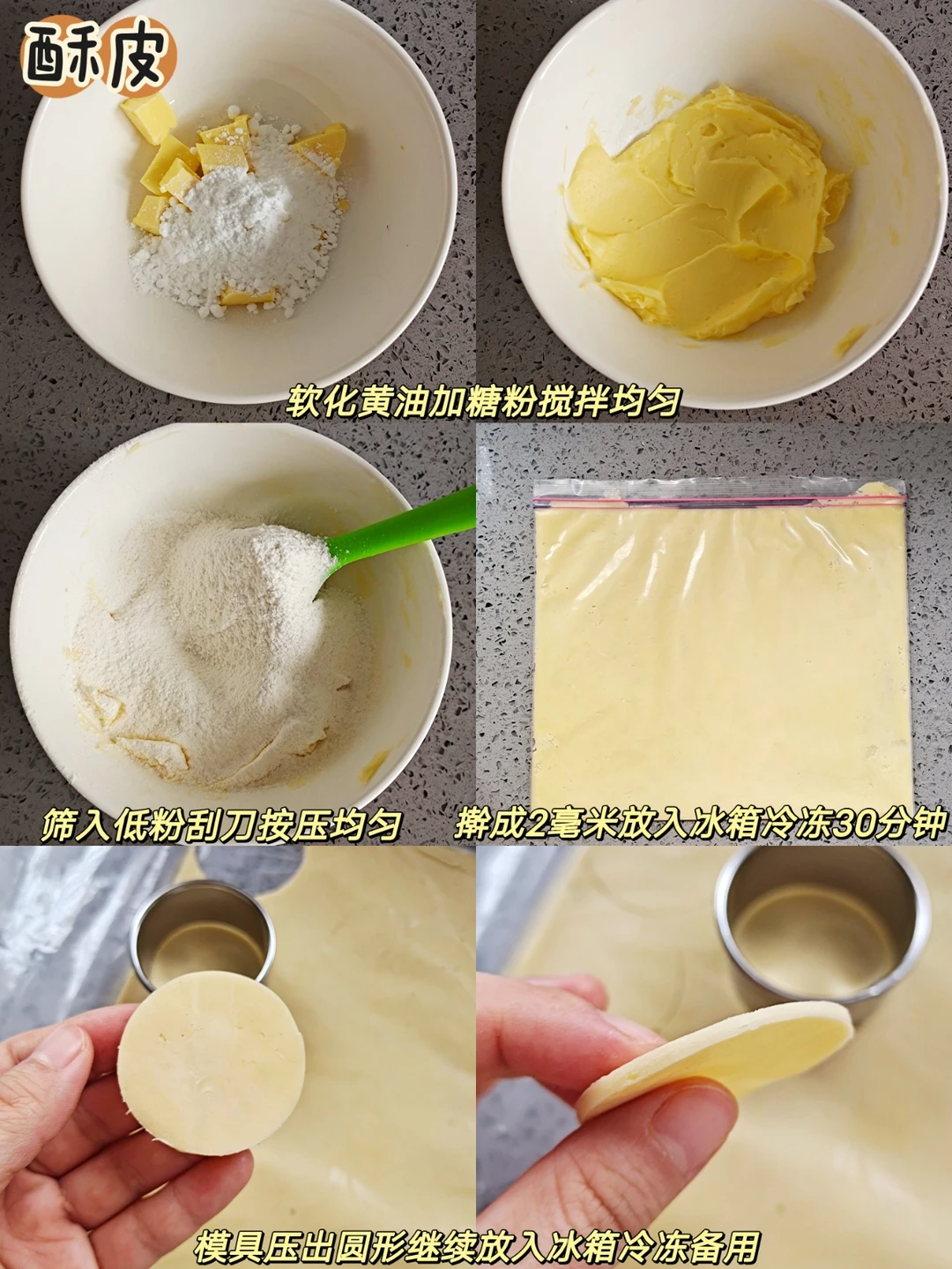 酥皮

软化黄油加糖粉搅拌均匀

筛入低粉刮刀按压均匀

擀成2毫米放入冰箱冷冻30分钟

模具压出圆形继续放入冰箱冷冻备用