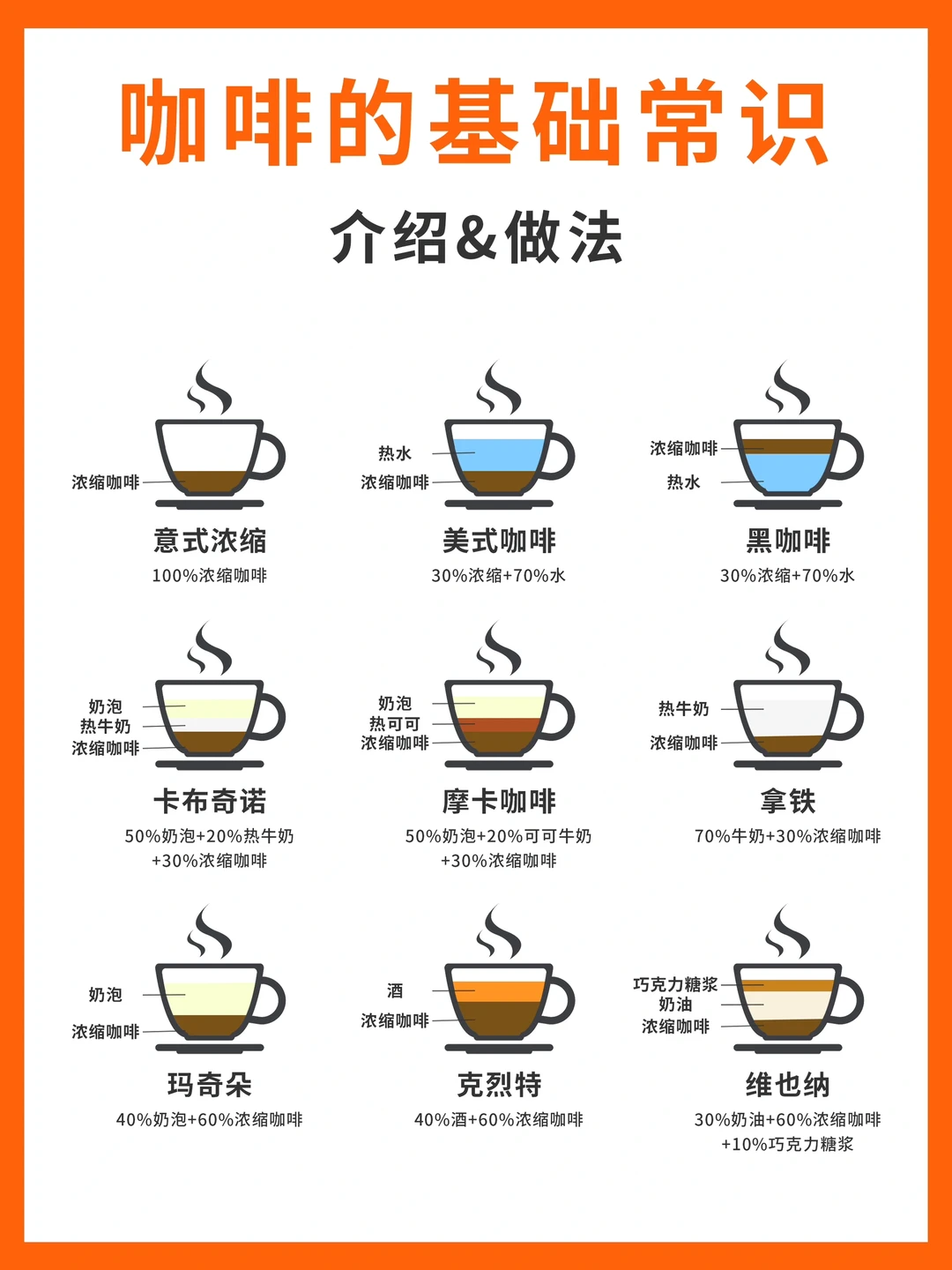 咖啡的基础常识

介绍&做法

浓缩咖啡

意式浓缩

100%浓缩咖啡

热水
浓缩咖啡

美式咖啡

30%浓缩+70%水

浓缩咖啡
热水

黑咖啡

30%浓缩+70%水

奶泡
热牛奶
浓缩咖啡

卡布奇诺

50%奶泡+20%热牛奶+30%浓缩咖啡

奶泡
热可可
浓缩咖啡

摩卡咖啡

50%奶泡+20%可可牛奶+30%浓缩咖啡

热牛奶
浓缩咖啡

拿铁

70%牛奶+30%浓缩咖啡

奶泡
浓缩咖啡

玛奇朵

40%奶泡+60%浓缩咖啡

酒
浓缩咖啡

克烈特

40%酒+60%浓缩咖啡

巧克力糖浆
奶油
浓缩咖啡

维也纳

30%奶油+60%浓缩咖啡+10%巧克力糖浆