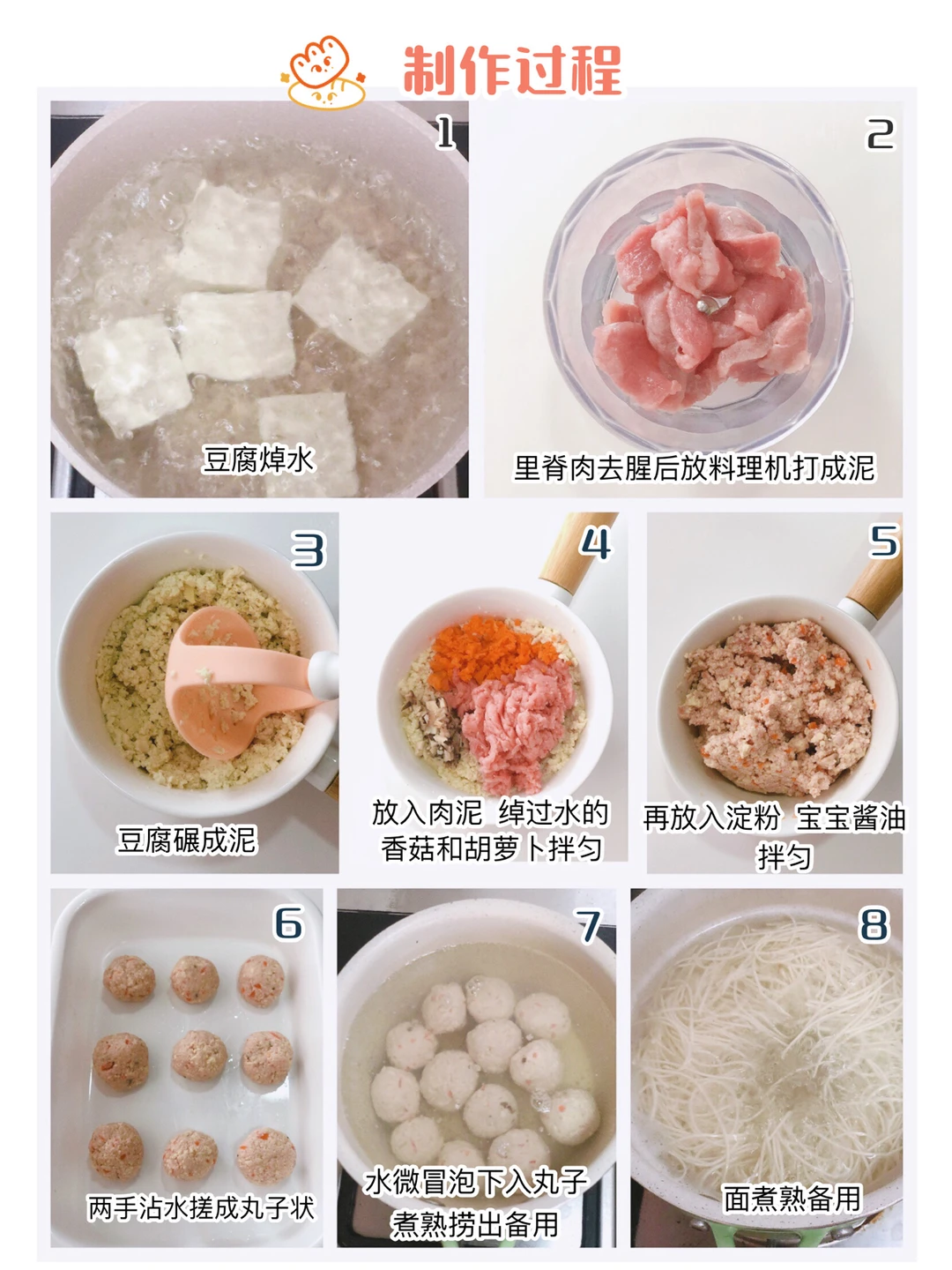 制作过程

1
豆腐焯水

2
里脊肉去腥后放料理机打成泥

3
豆腐碾成泥

4
放入肉泥 绰过水的香菇和胡萝卜拌匀

5
再放入淀粉 宝宝酱油拌匀

6
两手沾水搓成丸子状

7
水微冒泡下入丸子煮熟捞出备用

8
面煮熟备用