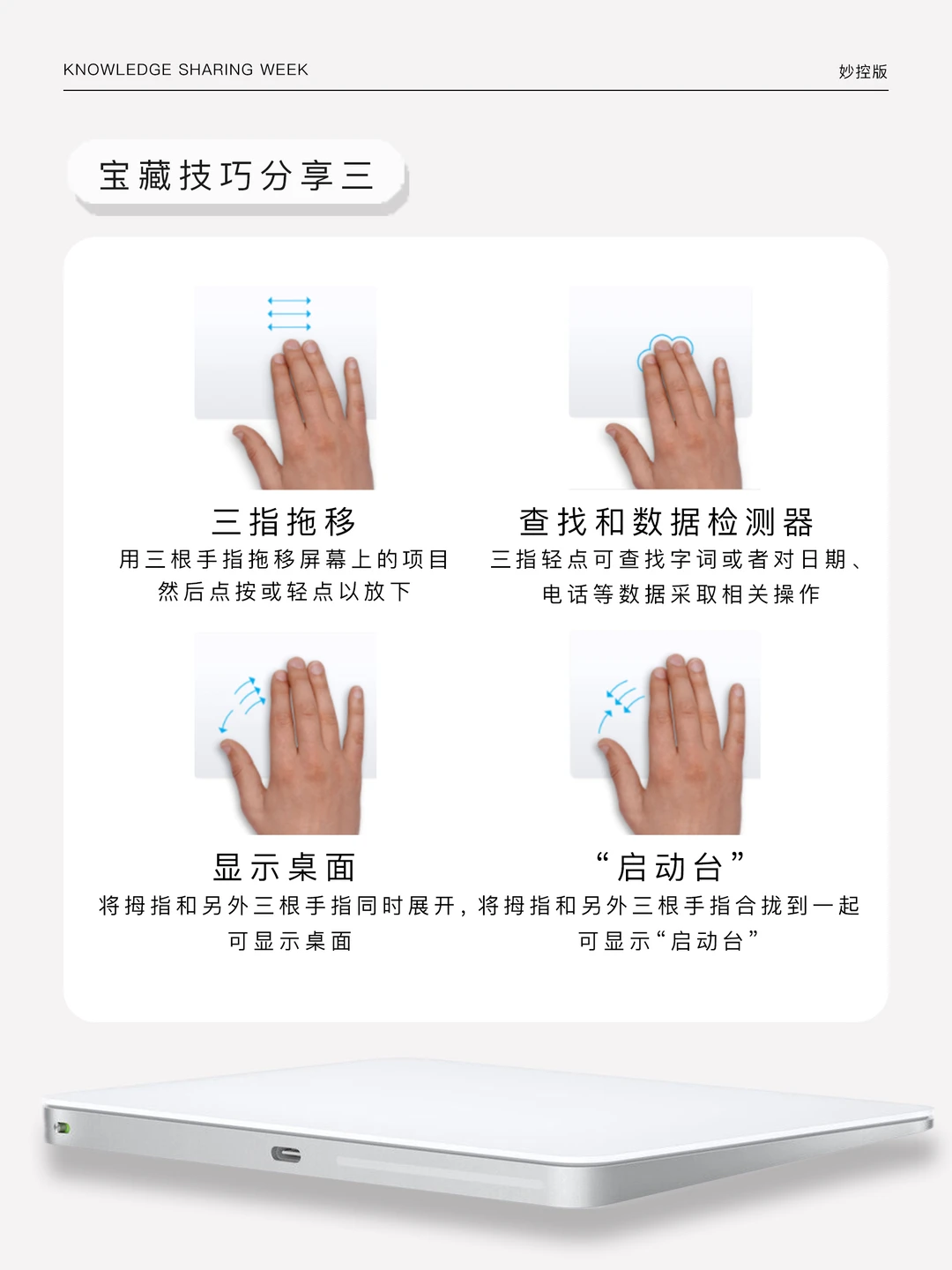 KNOWLEDGE SHARING WEEK

妙控版

宝藏技巧分享三

三指拖移

用三根手指拖移屏幕上的项目然后点按或轻点以放下

查找和数据检测器

三指轻点可查找字词或者对日期、电话等数据采取相关操作

显示桌面

将拇指和另外三根手指同时展开，可显示桌面

“启动台”

将拇指和另外三根手指合拢到一起可显示“启动台”