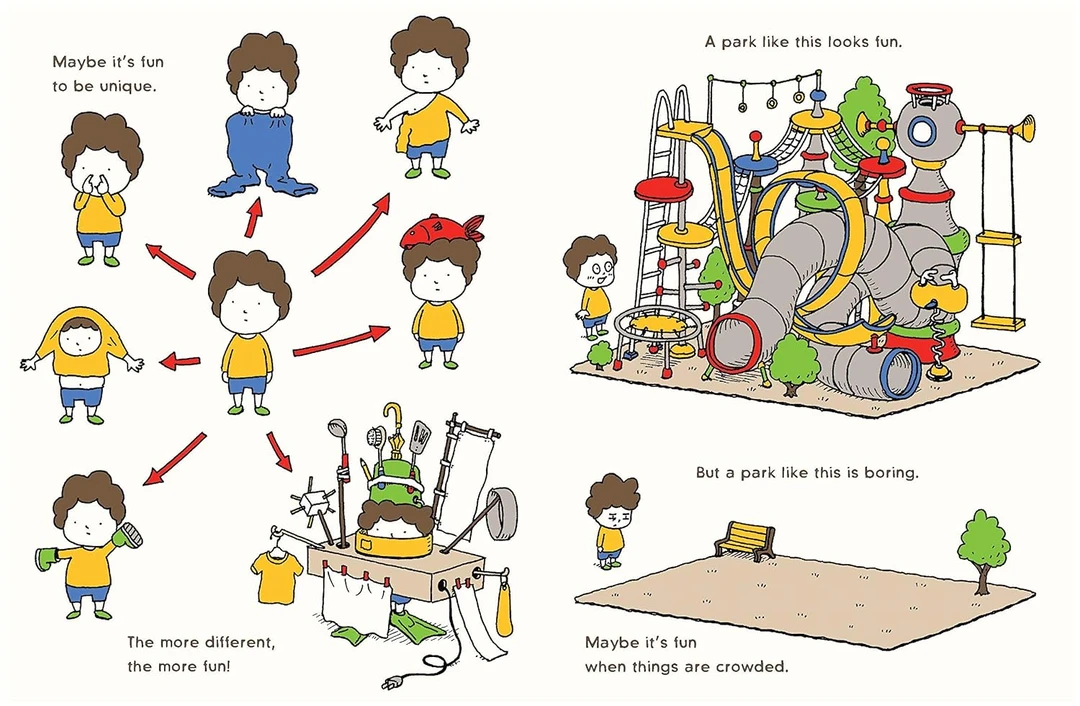 Maybe it's fun to be unique.

The more different, the more fun!

A park like this looks fun.

But a park like this is boring.

Maybe it's fun when things are crowded.