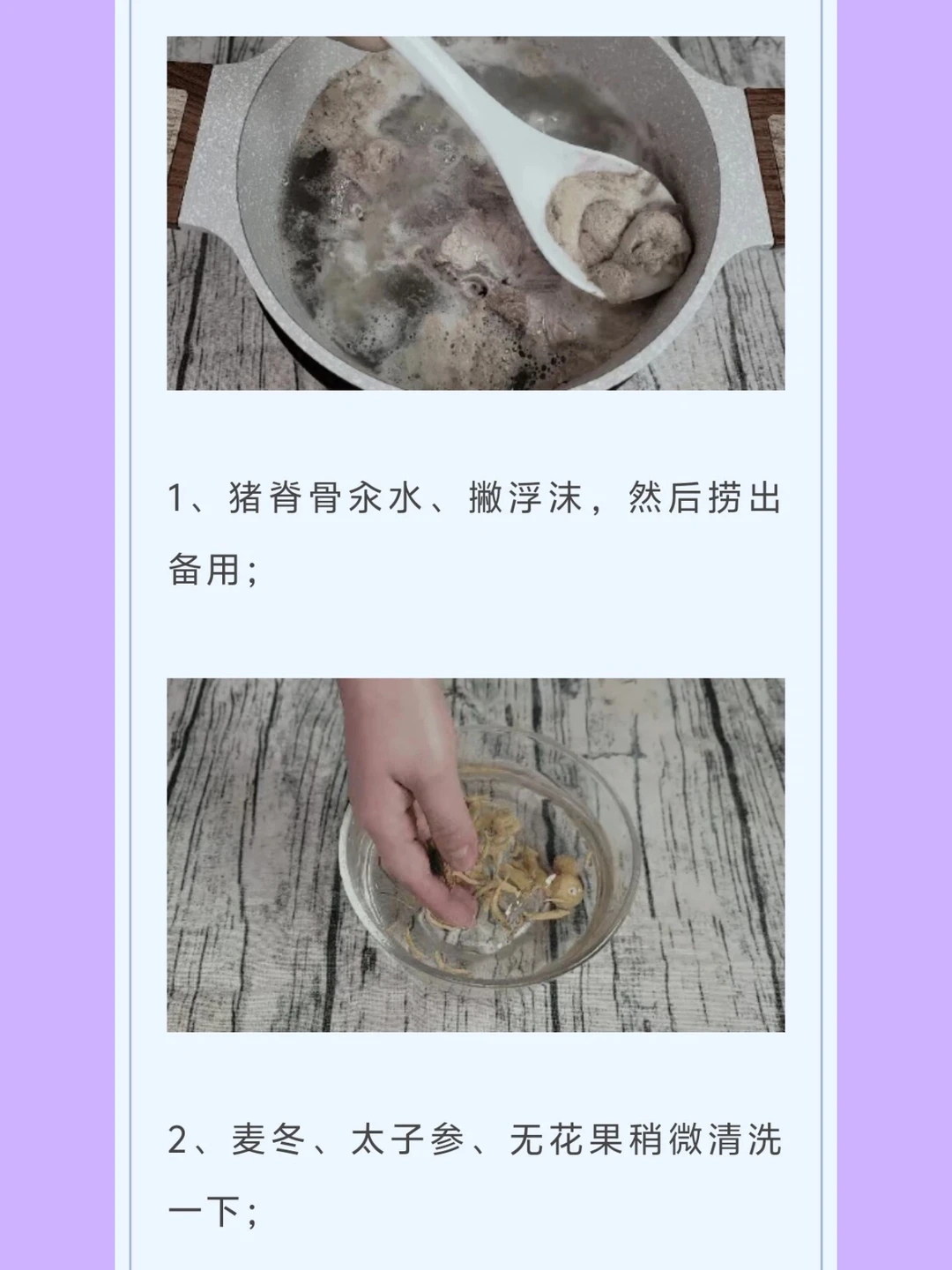 1、猪脊骨汆水、撇浮沫，然后捞出备用；

2、麦冬、太子参、无花果稍微清洗一下；