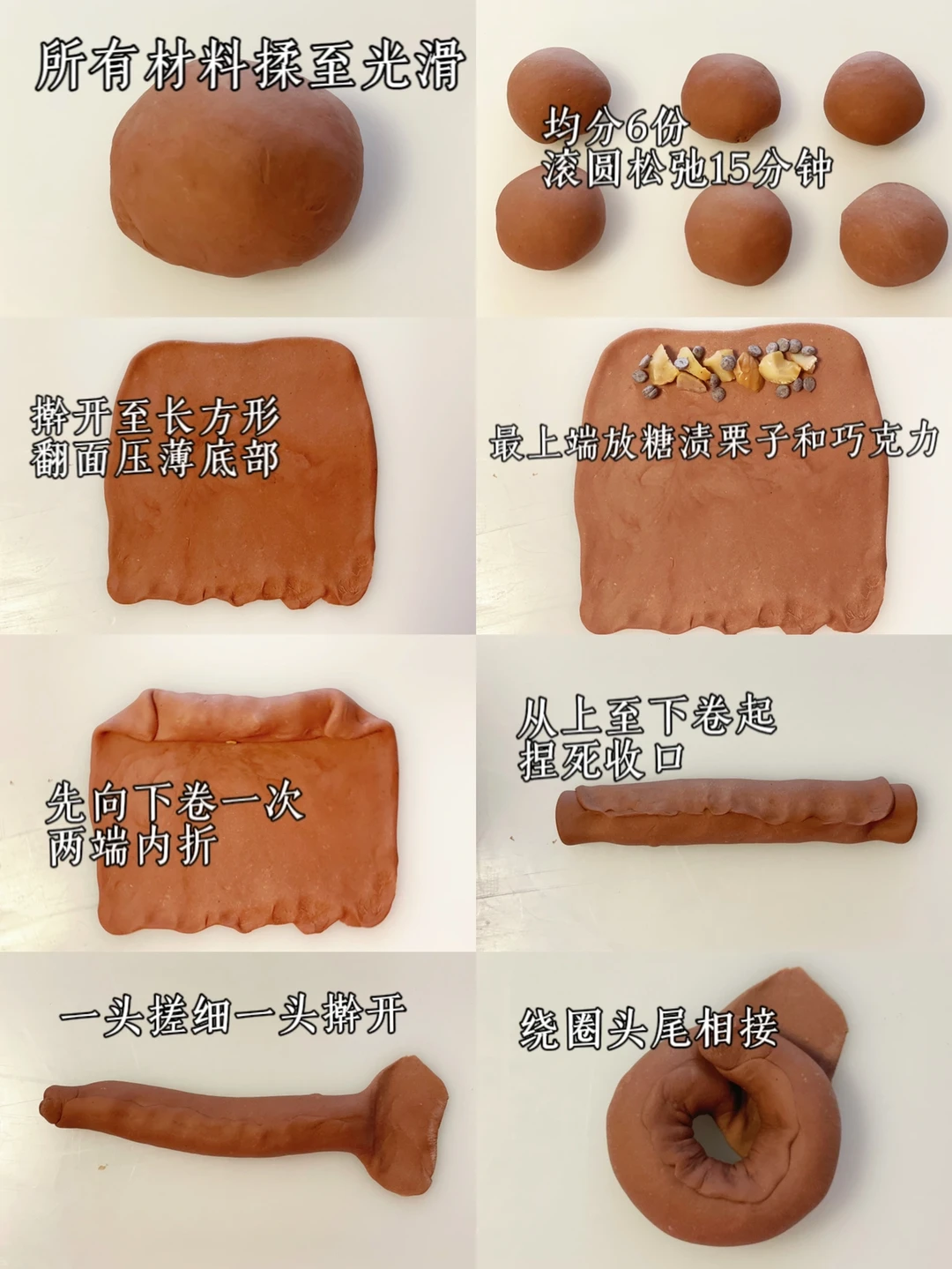 所有材料揉至光滑

均分6份
滚圆松弛15分钟

擀开至长方形
翻面压薄底部

最上端放糖渍栗子和巧克力

先向下卷一次
两端内折

从上至下卷起
捏死收口

一头搓细一头擀开

绕圈头尾相接