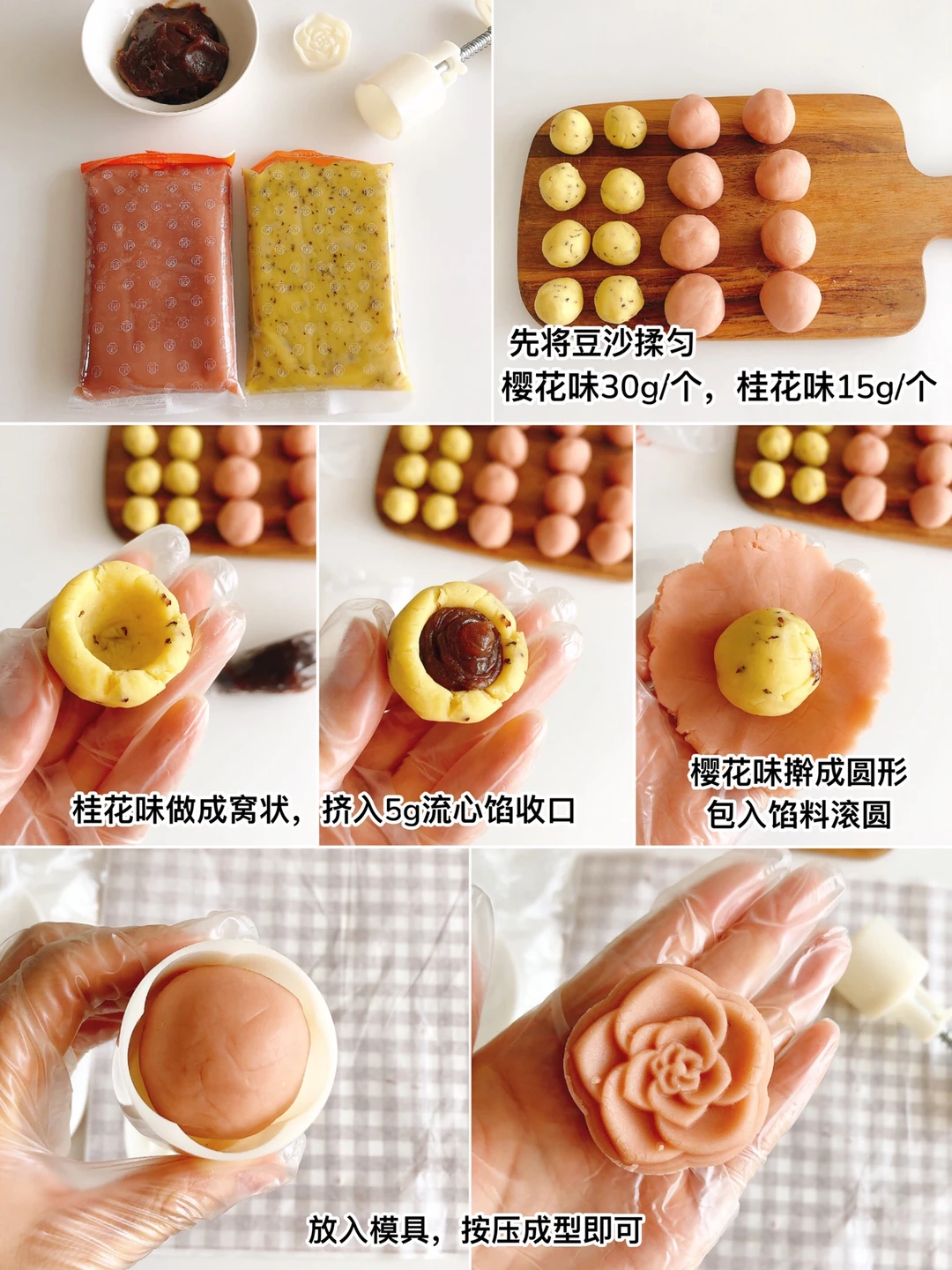 先将豆沙揉匀
樱花味30g/个，桂花味15g/个

桂花味做成窝状，挤入5g流心馅收口

樱花味擀成圆形
包入馅料滚圆

放入模具，按压成型即可