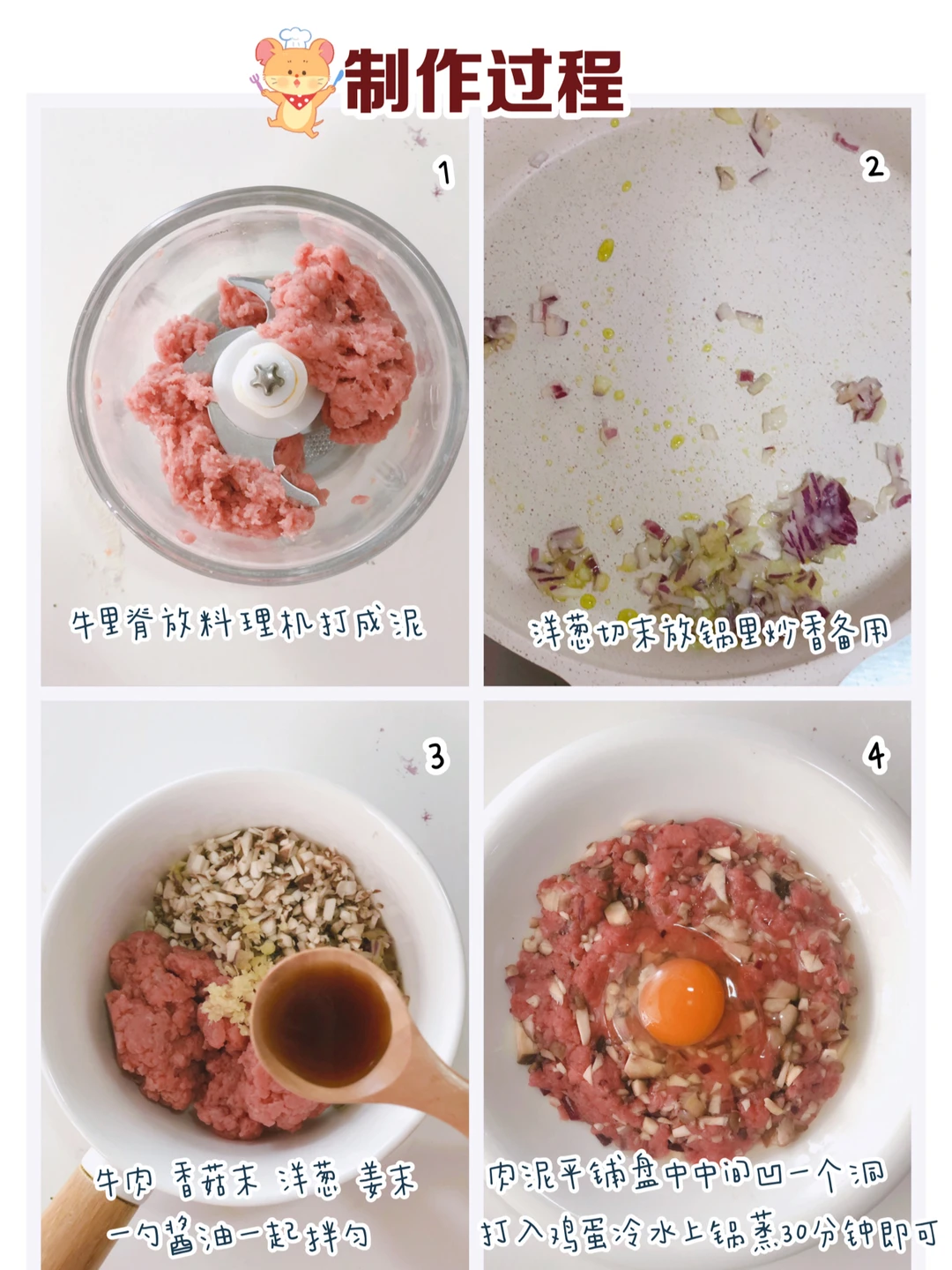 制作过程

1

牛里脊放料理机打成泥

2

洋葱切末放锅里炒香备用

3

牛肉 香菇末 洋葱 姜末
一勺酱油一起拌匀

4

肉泥平铺盘中中间凹一个洞
打入鸡蛋冷水上锅蒸30分钟即可