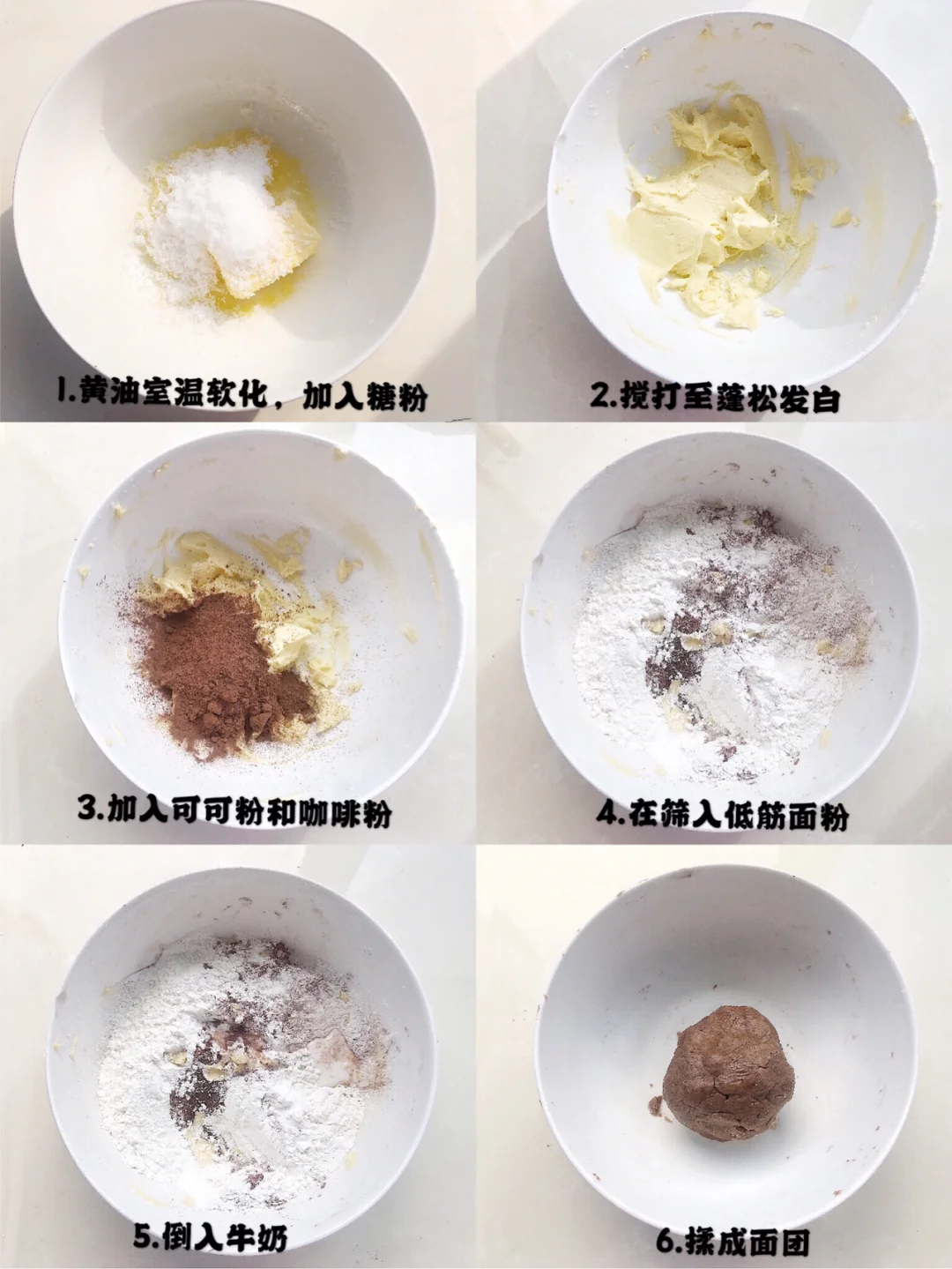 1.黄油室温软化，加入糖粉

2.搅打至蓬松发白

3.加入可可粉和咖啡粉

4.在筛入低筋面粉

5.倒入牛奶

6.揉成面团