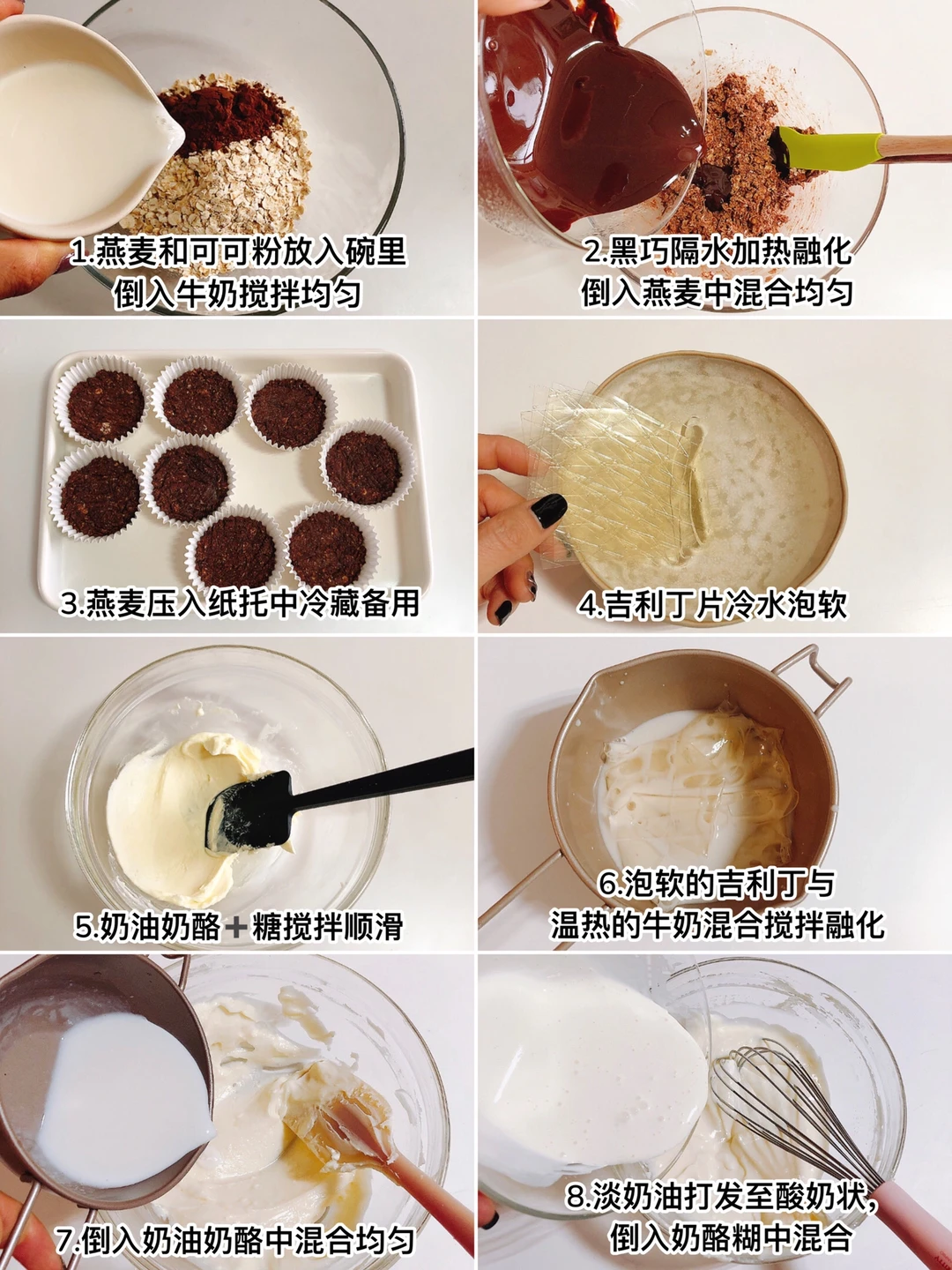 1.燕麦和可可粉放入碗里
倒入牛奶搅拌均匀

2.黑巧隔水加热融化
倒入燕麦中混合均匀

3.燕麦压入纸托中冷藏备用

4.吉利丁片冷水泡软

5.奶油奶酪+糖搅拌顺滑

6.泡软的吉利丁与
温热的牛奶混合搅拌融化

7.倒入奶油奶酪中混合均匀

8.淡奶油打发至酸奶状,
倒入奶酪糊中混合