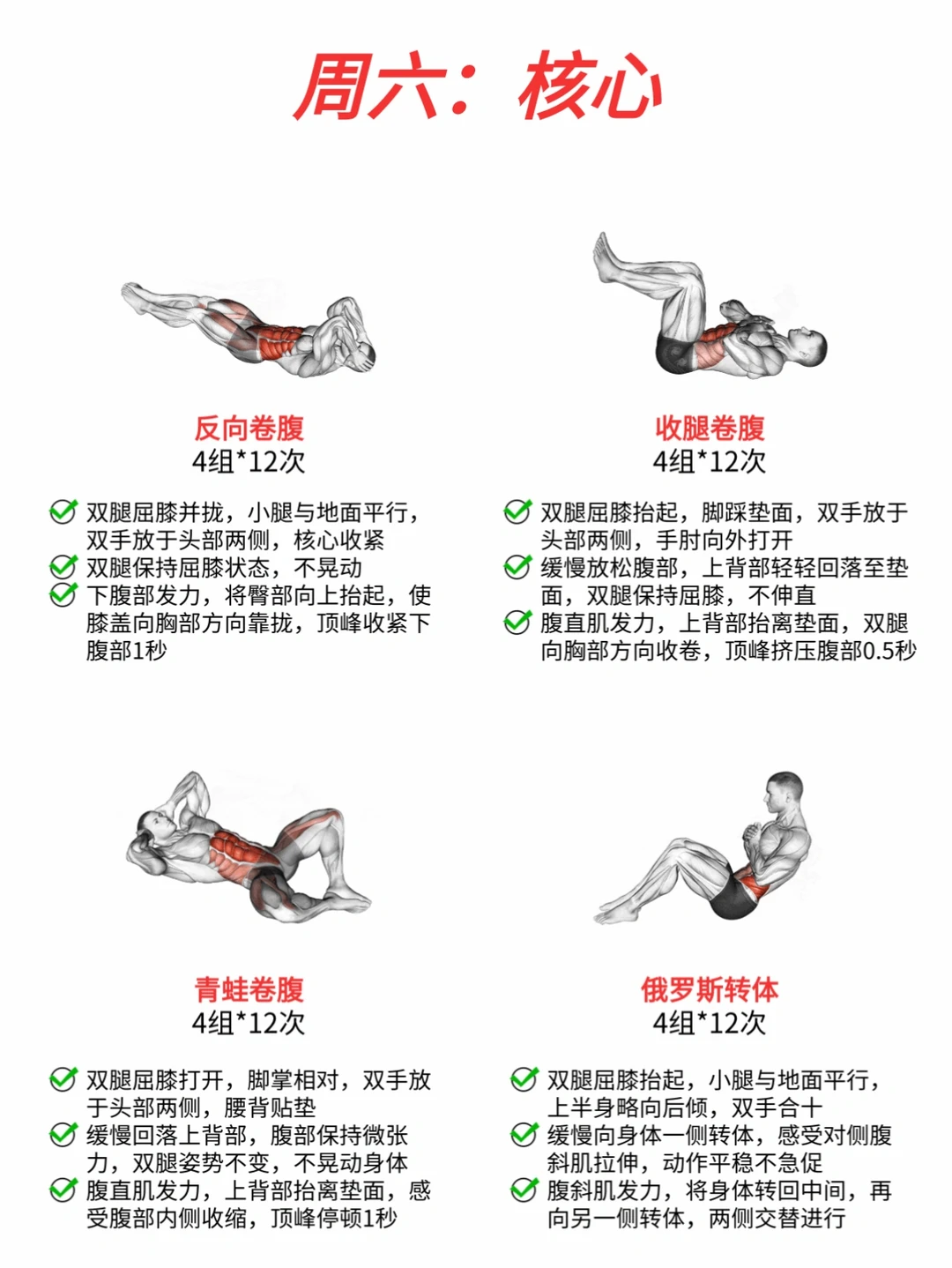 周六：核心

反向卷腹
4组*12次

双腿屈膝并拢，小腿与地面平行，双手放于头部两侧，核心收紧
双腿保持屈膝状态，不晃动
下腹部发力，将臀部向上抬起，使膝盖向胸部方向靠拢，顶峰收紧下腹部1秒

收腿卷腹
4组*12次

双腿屈膝抬起，脚踩垫面，双手放于头部两侧，手肘向外打开
缓慢放松腹部，上背部轻轻回落至垫面，双腿保持屈膝，不伸直
腹直肌发力，上背部抬离垫面，双腿向胸部方向收卷，顶峰挤压腹部0.5秒

青蛙卷腹
4组*12次

双腿屈膝打开，脚掌相对，双手放于头部两侧，腰背贴垫
缓慢回落上背部，腹部保持微张力，双腿姿势不变，不晃动身体
腹直肌发力，上背部抬离垫面，感受腹部内侧收缩，顶峰停顿1秒

俄罗斯转体
4组*12次

双腿屈膝抬起，小腿与地面平行，上半身略向后倾，双手合十
缓慢向身体一侧转体，感受对侧腹斜肌拉伸，动作平稳不急促
腹斜肌发力，将身体转回中间，再向另一侧转体，两侧交替进行