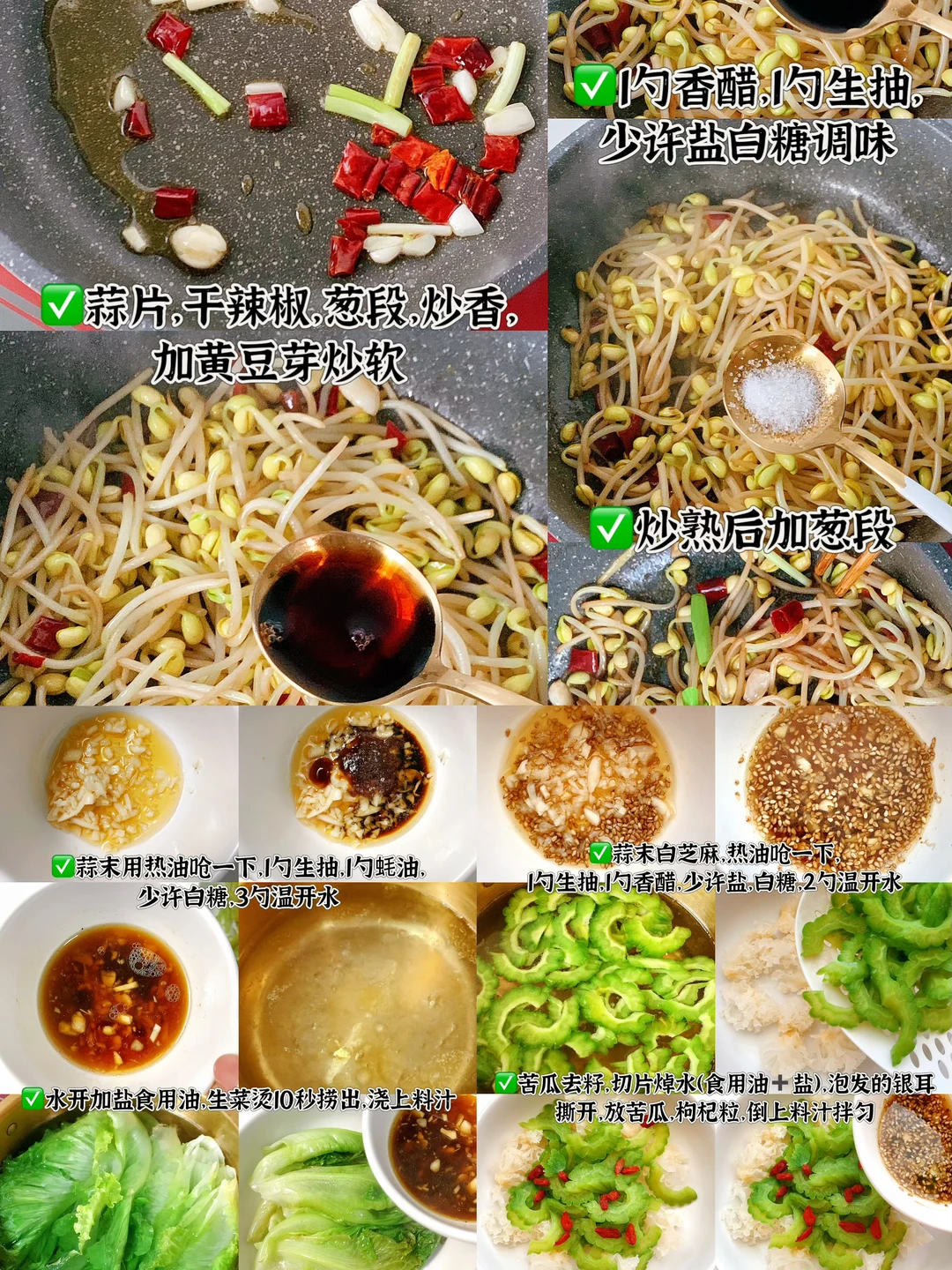 ✅蒜片,干辣椒,葱段,炒香,加黄豆芽炒软

✅1勺香醋,1勺生抽,少许盐白糖调味

✅炒熟后加葱段

✅蒜末用热油呛一下,1勺生抽,1勺蚝油,少许白糖,3勺温开水

✅蒜末白芝麻,热油呛一下,1勺生抽,1勺香醋,少许盐,白糖,2勺温开水

✅水开加盐食用油,生菜烫10秒捞出,浇上料汁

✅苦瓜去籽,切片焯水(食用油+盐),泡发的银耳撕开,放苦瓜,枸杞粒,倒上料汁拌匀