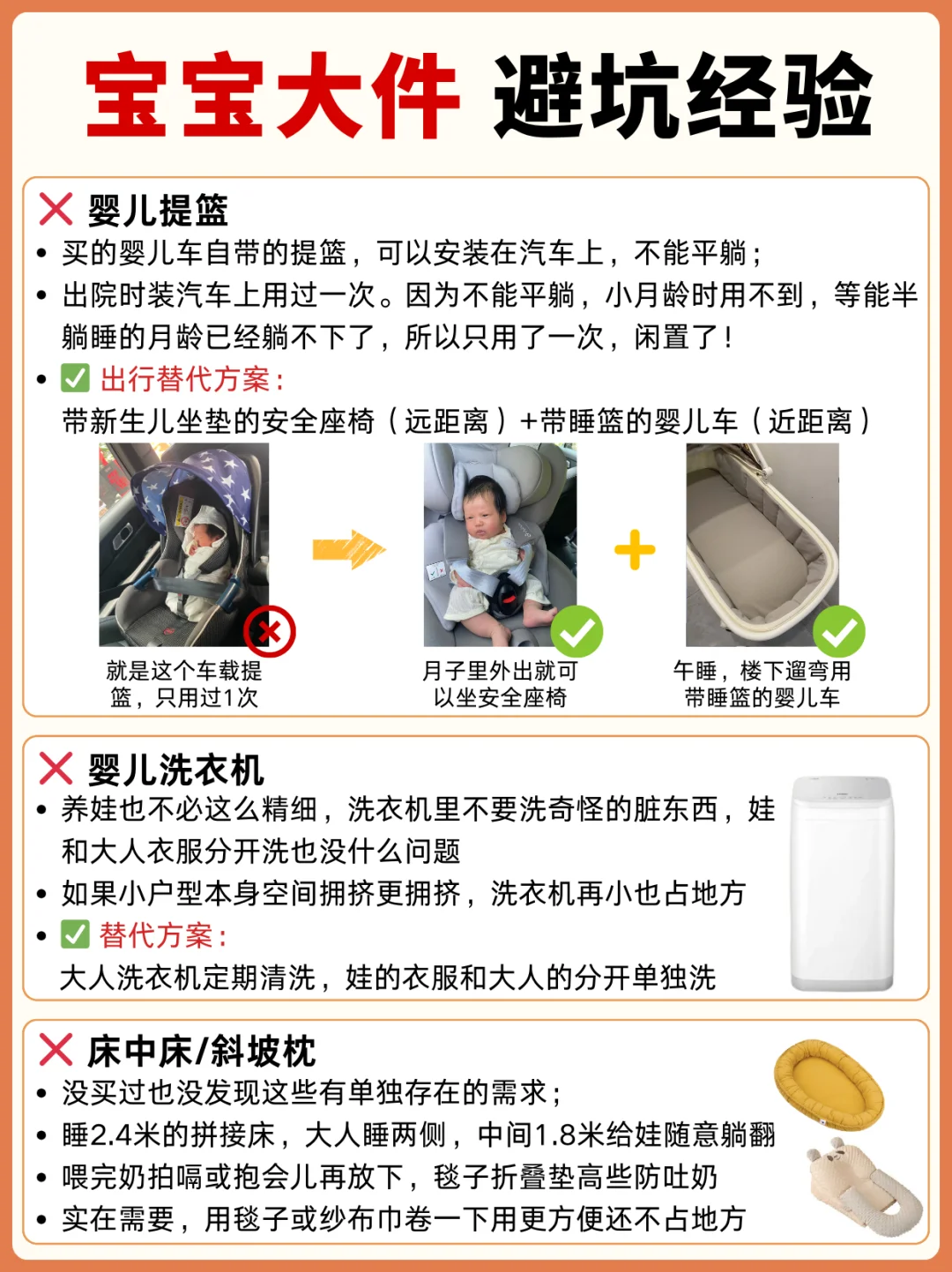 宝宝大件 避坑经验

❌ 婴儿提篮
• 买的婴儿车自带的提篮，可以安装在汽车上，不能平躺；
• 出院时装汽车上用过一次。因为不能平躺，小月龄时用不到，等能半躺睡的月龄已经躺不下了，所以只用了一次，闲置了！
• ✅ 出行替代方案：
带新生儿坐垫的安全座椅（远距离）+带睡篮的婴儿车（近距离）

就是这个车载提篮，只用过1次

月子里外出就可以坐安全座椅

午睡，楼下遛弯用带睡篮的婴儿车

❌ 婴儿洗衣机
• 养娃也不必这么精细，洗衣机里不要洗奇怪的脏东西，娃和大人衣服分开洗也没什么问题
• 如果小户型本身空间拥挤更拥挤，洗衣机再小也占地方
• ✅ 替代方案：
大人洗衣机定期清洗，娃的衣服和大人的分开单独洗

❌ 床中床/斜坡枕
• 没买过也没发现这些有单独存在的需求；
• 睡2.4米的拼接床，大人睡两侧，中间1.8米给娃随意躺翻
• 喂完奶拍嗝或抱会儿再放下，毯子折叠垫高些防吐奶
• 实在需要，用毯子或纱布巾卷一下用更方便还不占地方