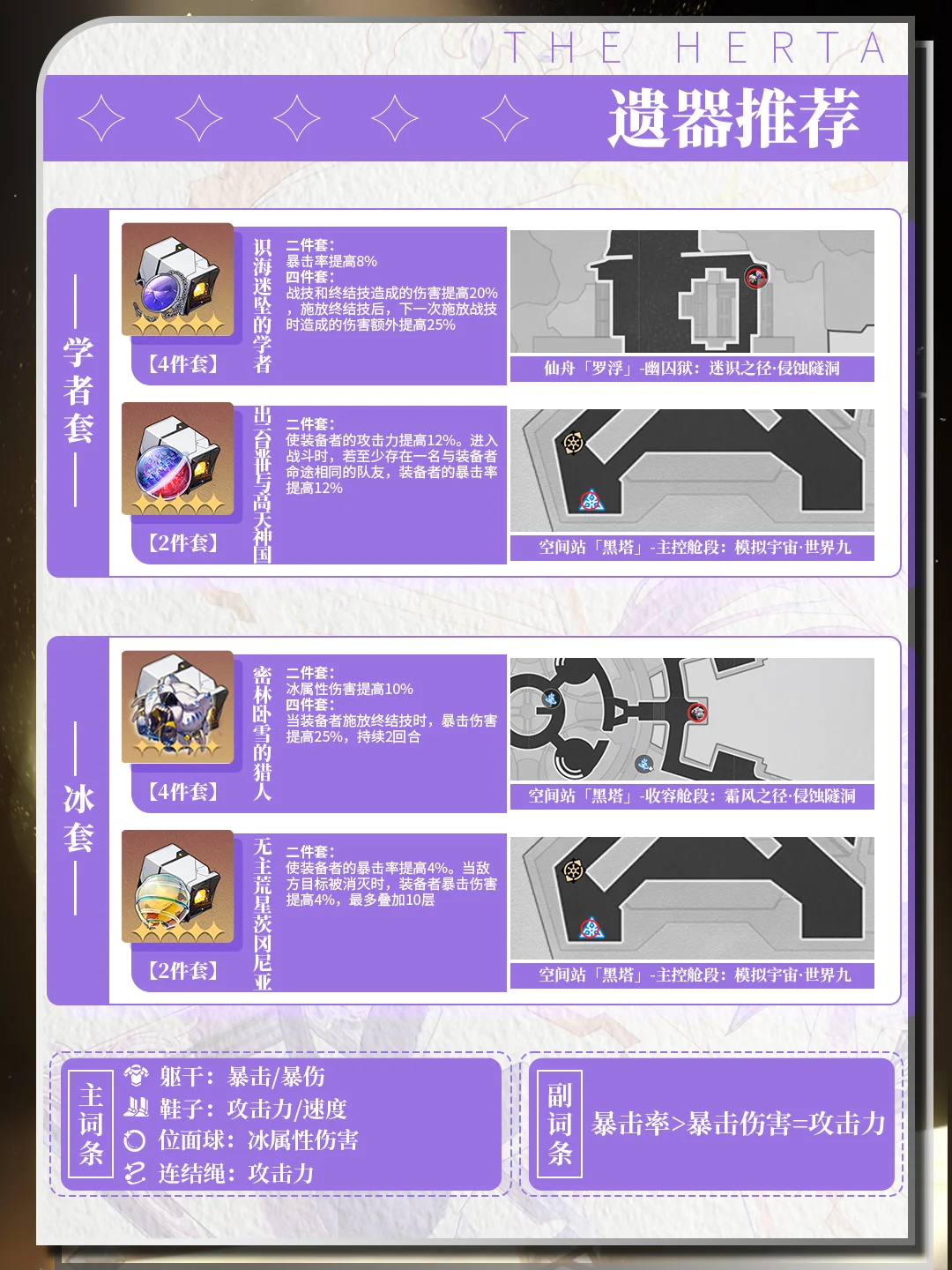 THE HERTA

遗器推荐

学者套

【4件套】

识海迷坠的学者

二件套：
暴击率提高8%
四件套：
战技和终结技造成的伤害提高20%，施放终结技后，下一次施放战技时造成的伤害额外提高25%

仙舟「罗浮」-幽囚狱：迷识之径·侵蚀隧洞

【2件套】

出云显世与高天神国

二件套：
使装备者的攻击力提高12%。进入战斗时，若至少存在一名与装备者命途相同的队友，装备者的暴击率提高12%

空间站「黑塔」-主控舱段：模拟宇宙·世界九

冰套

【4件套】

密林卧雪的猎人

二件套：
冰属性伤害提高10%
四件套：
当装备者施放终结技时，暴击伤害提高25%，持续2回合

空间站「黑塔」-收容舱段：霜风之径·侵蚀隧洞

【2件套】

无主荒星茨冈尼亚

二件套：
使装备者的暴击率提高4%。当敌方目标被消灭时，装备者暴击伤害提高4%，最多叠加10层

空间站「黑塔」-主控舱段：模拟宇宙·世界九

主词条

躯干：暴击/暴伤
鞋子：攻击力/速度
位面球：冰属性伤害
连结绳：攻击力

副词条

暴击率>暴击伤害=攻击力