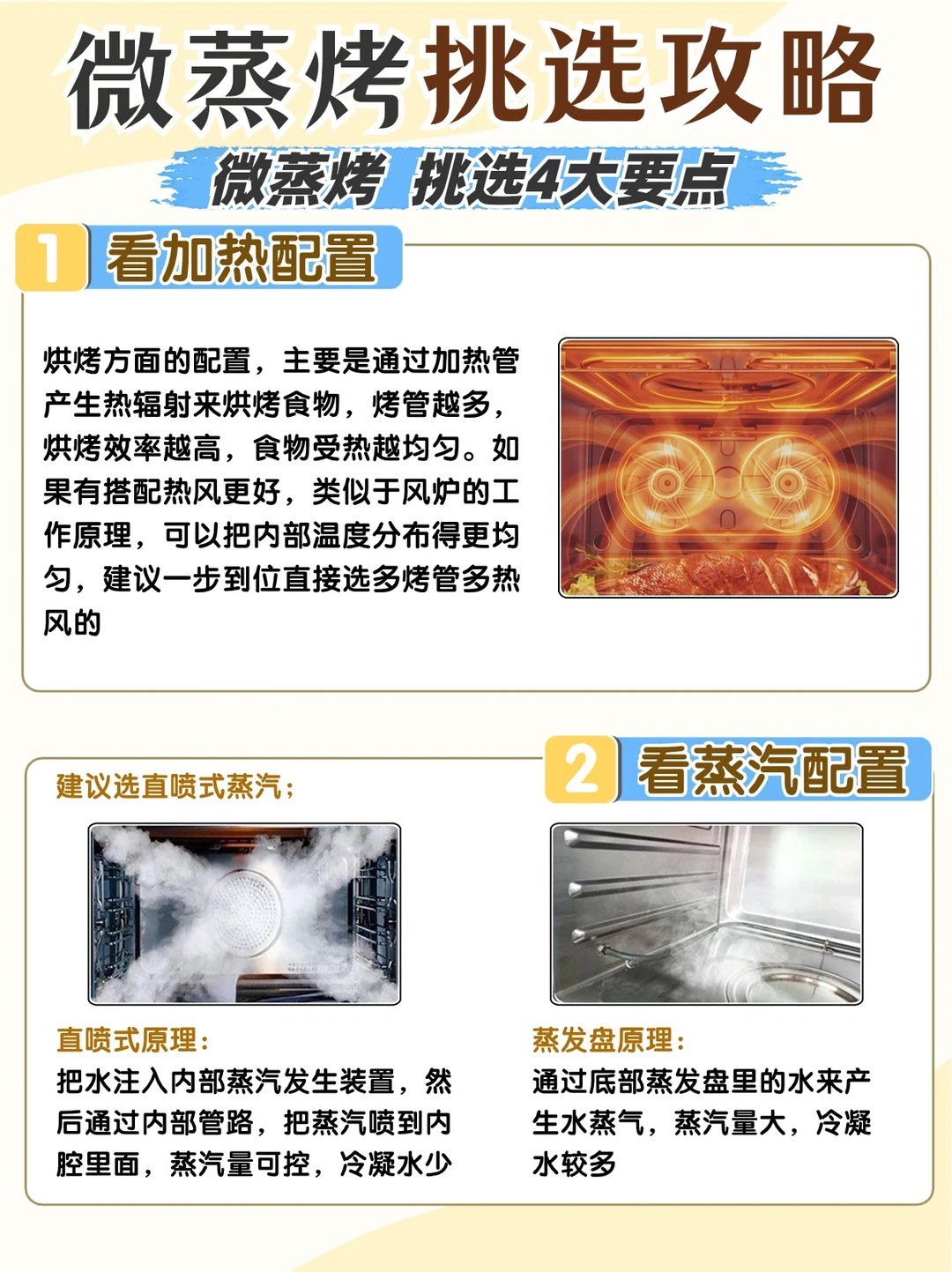 微蒸烤挑选攻略

微蒸烤 挑选4大要点

1 看加热配置

烘烤方面的配置，主要是通过加热管产生热辐射来烘烤食物，烤管越多，烘烤效率越高，食物受热越均匀。如果有搭配热风更好，类似于风炉的工作原理，可以把内部温度分布得更均匀，建议一步到位直接选多烤管多热风的

2 看蒸汽配置

建议选直喷式蒸汽；

直喷式原理：
把水注入内部蒸汽发生装置，然后通过内部管路，把蒸汽喷到内腔里面，蒸汽量可控，冷凝水少

蒸发盘原理：
通过底部蒸发盘里的水来产生水蒸气，蒸汽量大，冷凝水较多