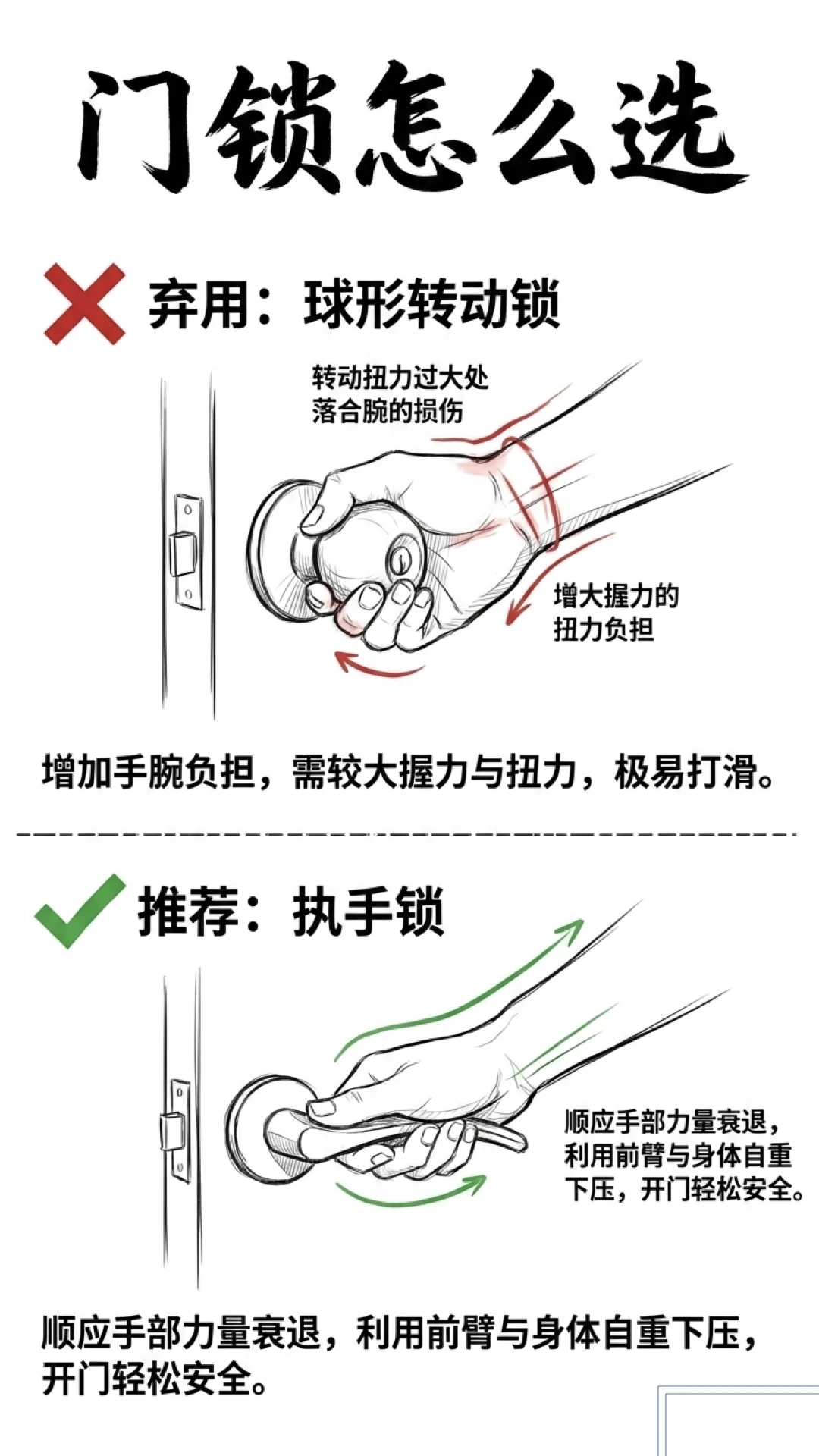 门锁怎么选

弃用：球形转动锁

转动扭力过大处落合腕的损伤

增大握力的扭力负担

增加手腕负担，需较大握力与扭力，极易打滑。

推荐：执手锁

顺应手部力量衰退，利用前臂与身体自重下压，开门轻松安全。

顺应手部力量衰退，利用前臂与身体自重下压，开门轻松安全。