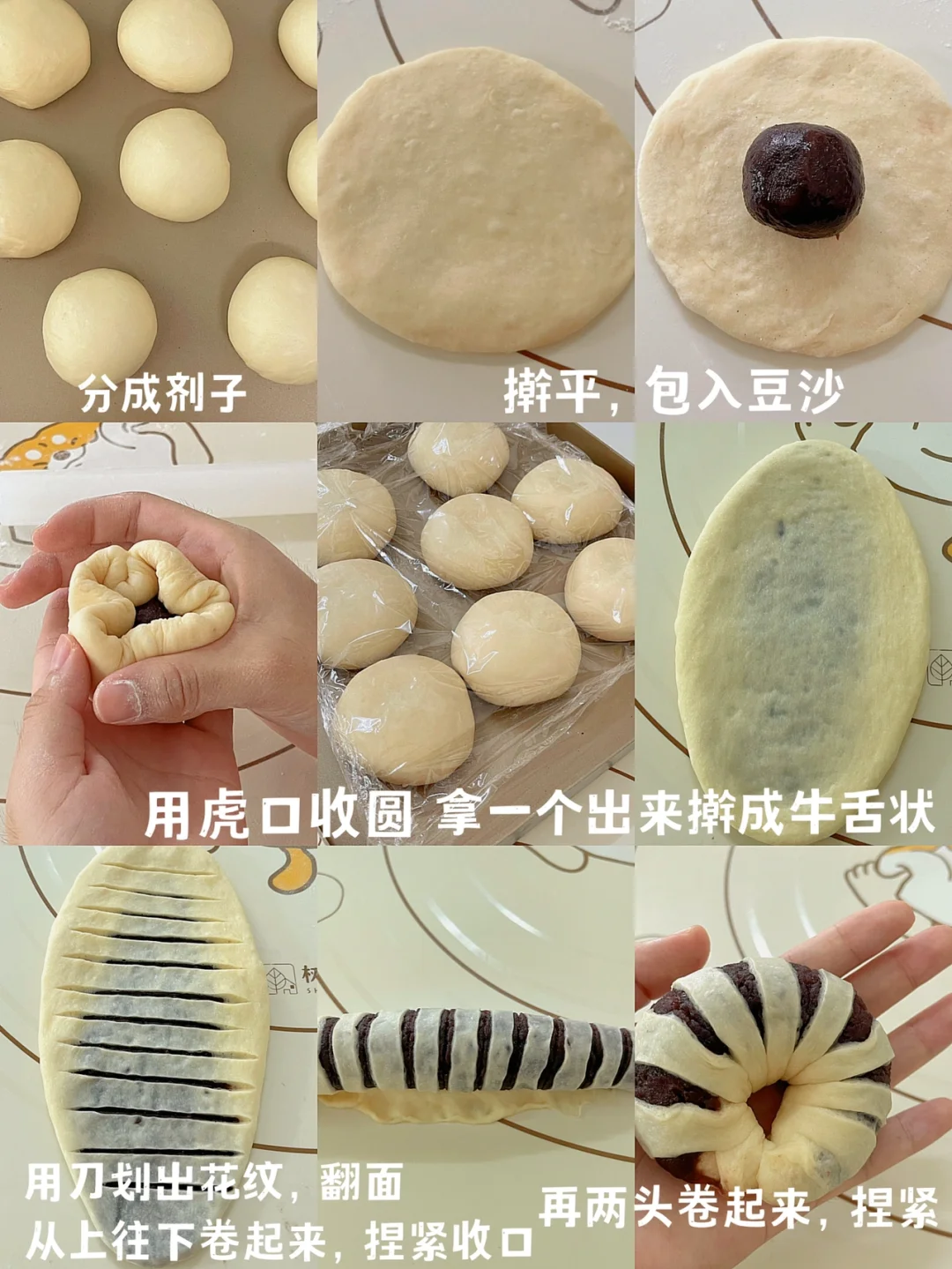 分成剂子

擀平，包入豆沙

用虎口收圆

拿一个出来擀成牛舌状

用刀划出花纹，翻面
从上往下卷起来，捏紧收口

再两头卷起来，捏紧