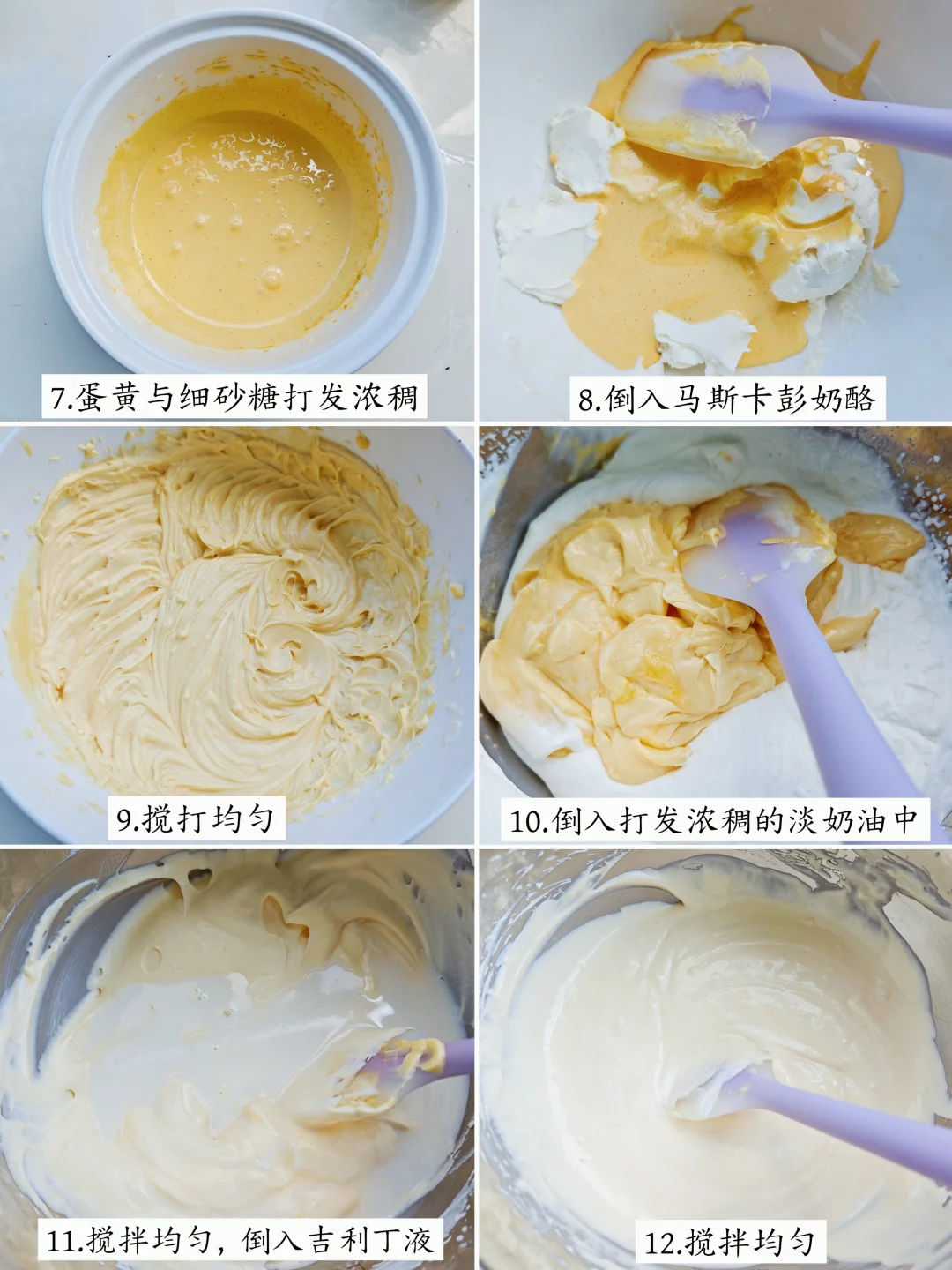 7.蛋黄与细砂糖打发浓稠

8.倒入马斯卡彭奶酪

9.搅打均匀

10.倒入打发浓稠的淡奶油中

11.搅拌均匀，倒入吉利丁液

12.搅拌均匀