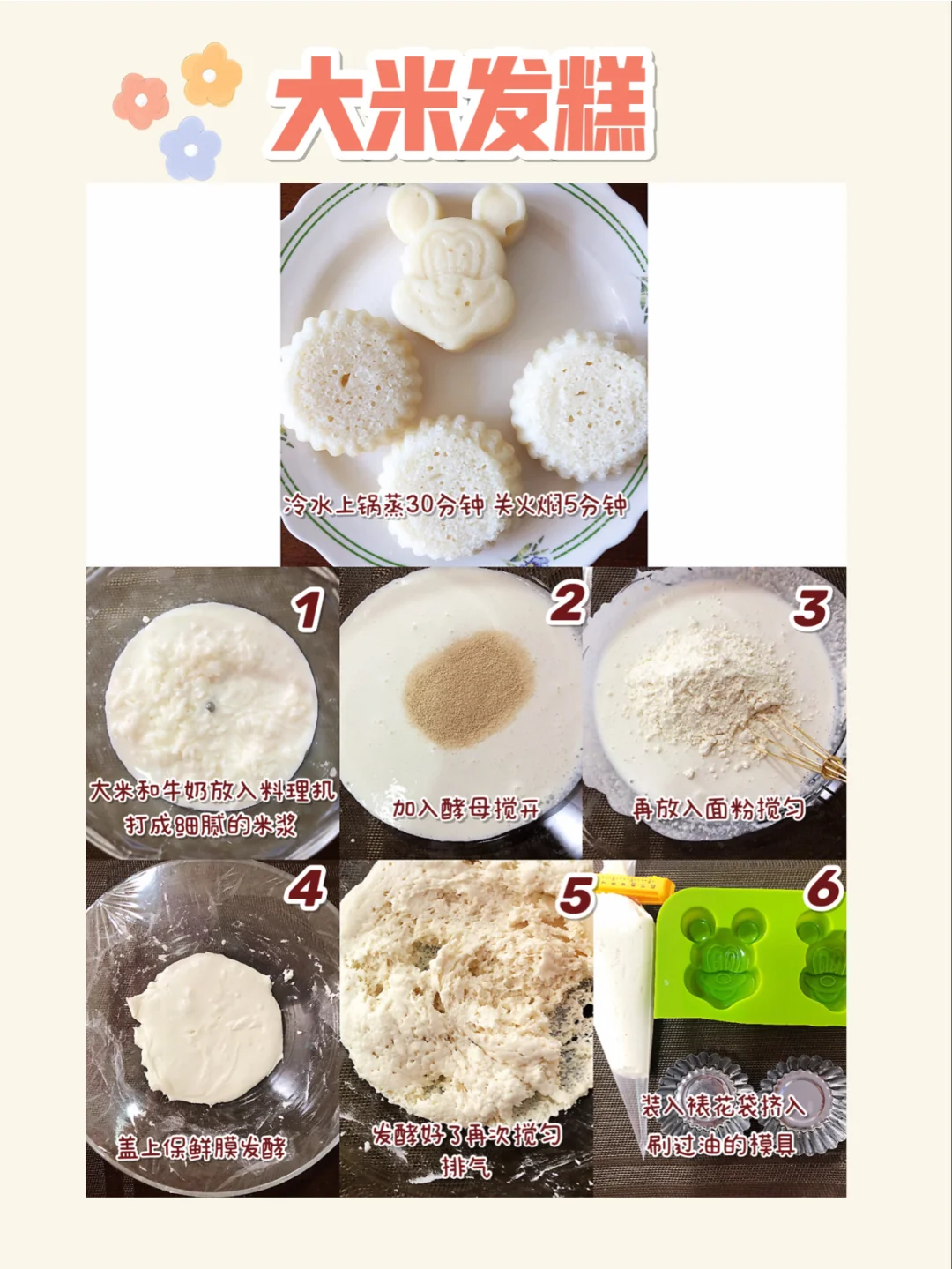 大米发糕

冷水上锅蒸30分钟 关火焖5分钟

1
大米和牛奶放入料理机打成细腻的米浆

2
加入酵母搅开

3
再放入面粉搅匀

4
盖上保鲜膜发酵

5
发酵好了再次搅匀排气

6
装入裱花袋挤入刷过油的模具