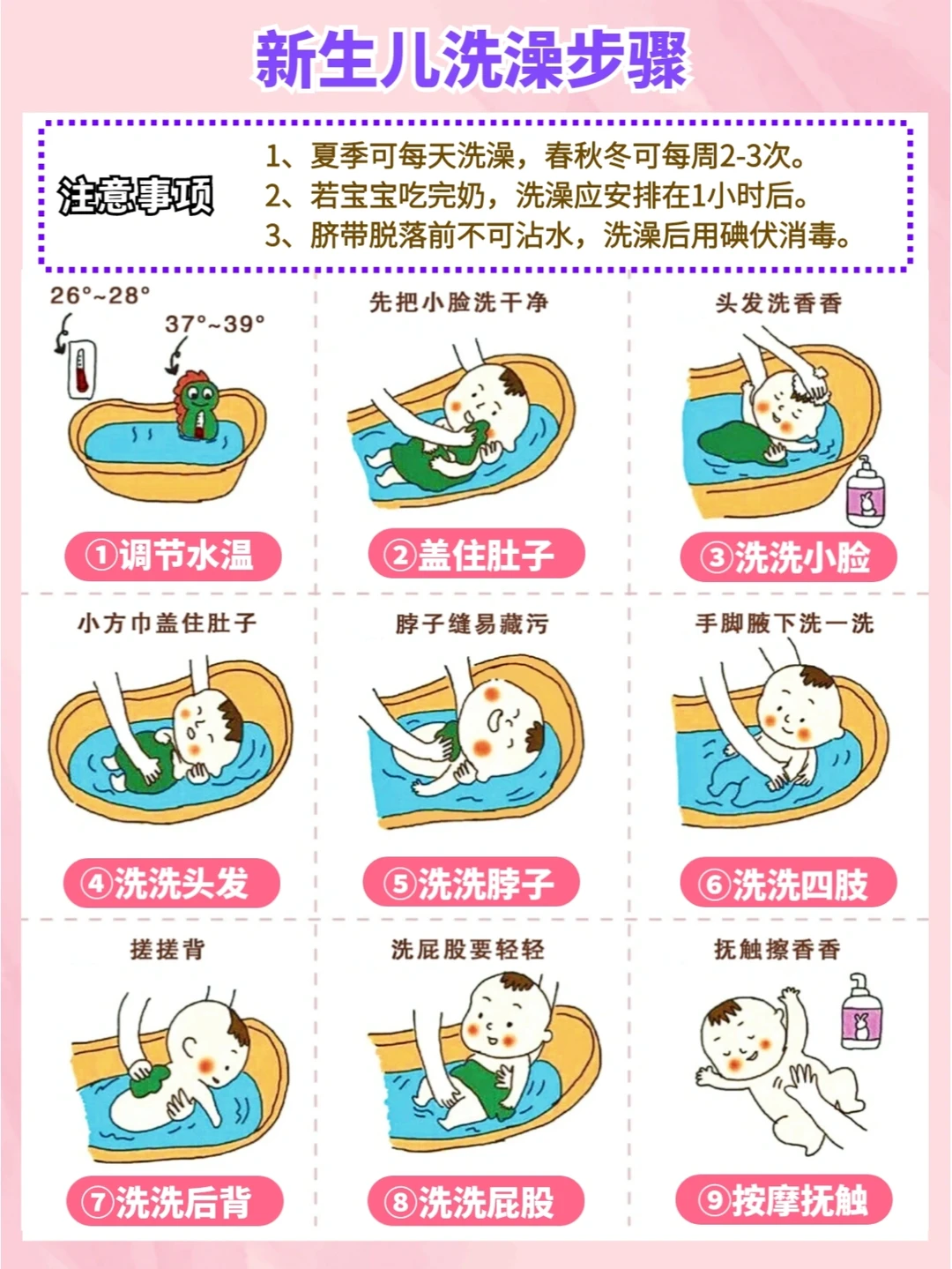 新生儿洗澡步骤

注意事项

1、夏季可每天洗澡，春秋冬可每周2-3次。
2、若宝宝吃完奶，洗澡应安排在1小时后。
3、脐带脱落前不可沾水，洗澡后用碘伏消毒。

26°~28°
37°~39°
①调节水温

先把小脸洗干净
②盖住肚子

头发洗香香
③洗洗小脸

小方巾盖住肚子
④洗洗头发

脖子缝易藏污
⑤洗洗脖子

手脚腋下洗一洗
⑥洗洗四肢

搓搓背
⑦洗洗后背

洗屁股要轻轻
⑧洗洗屁股

抚触擦香香
⑨按摩抚触