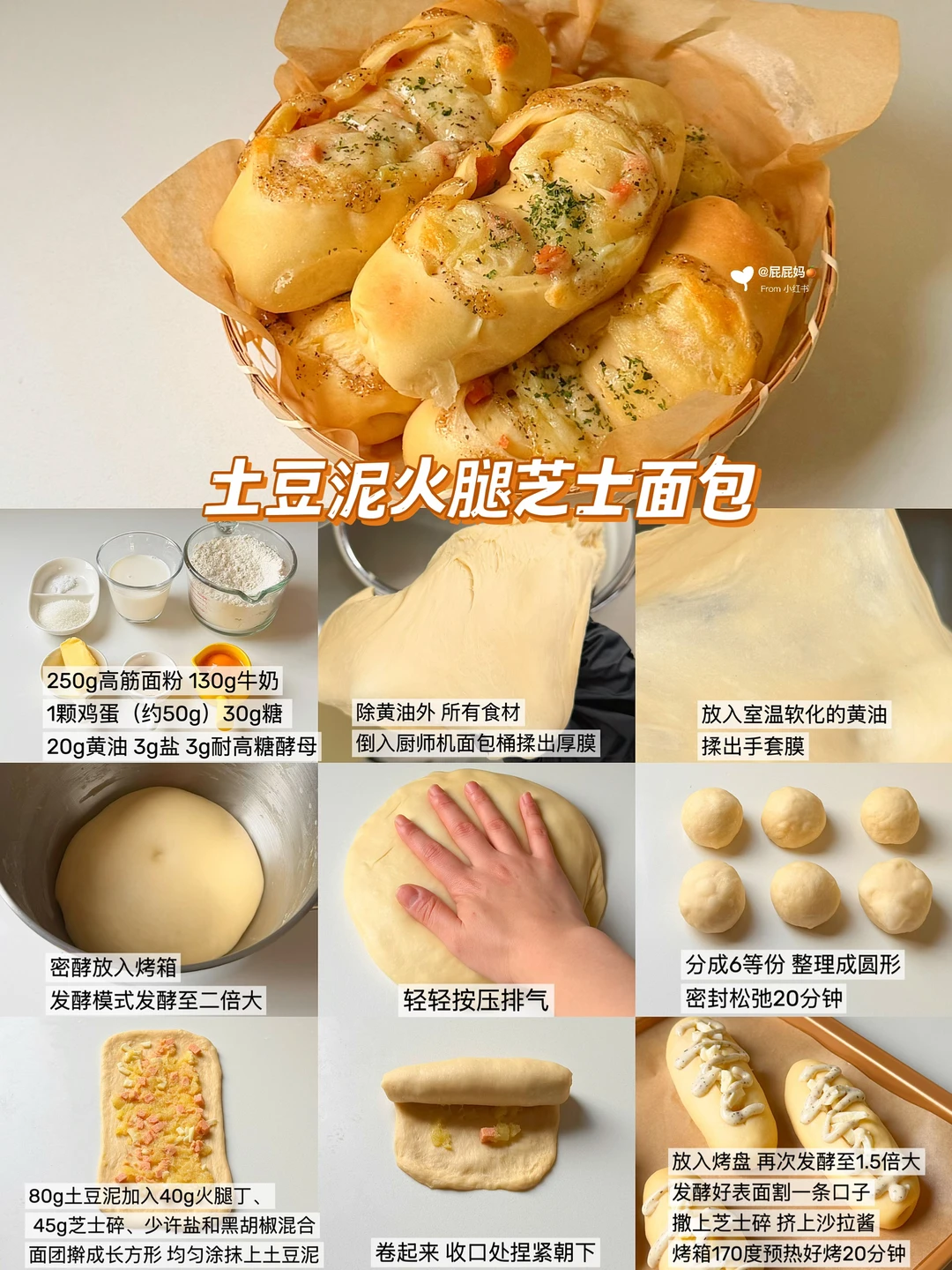 @屁屁妈
From 小红书

土豆泥火腿芝士面包

250g高筋面粉 130g牛奶
1颗鸡蛋（约50g）30g糖
20g黄油 3g盐 3g耐高糖酵母

除黄油外 所有食材
倒入厨师机面包桶揉出厚膜

放入室温软化的黄油
揉出手套膜

密酵放入烤箱
发酵模式发酵至二倍大

轻轻按压排气

分成6等份 整理成圆形
密封松弛20分钟

80g土豆泥加入40g火腿丁、
45g芝士碎、少许盐和黑胡椒混合
面团擀成长方形 均匀涂抹上土豆泥

卷起来 收口处捏紧朝下

放入烤盘 再次发酵至1.5倍大
发酵好表面割一条口子
撒上芝士碎 挤上沙拉酱
烤箱170度预热好烤20分钟