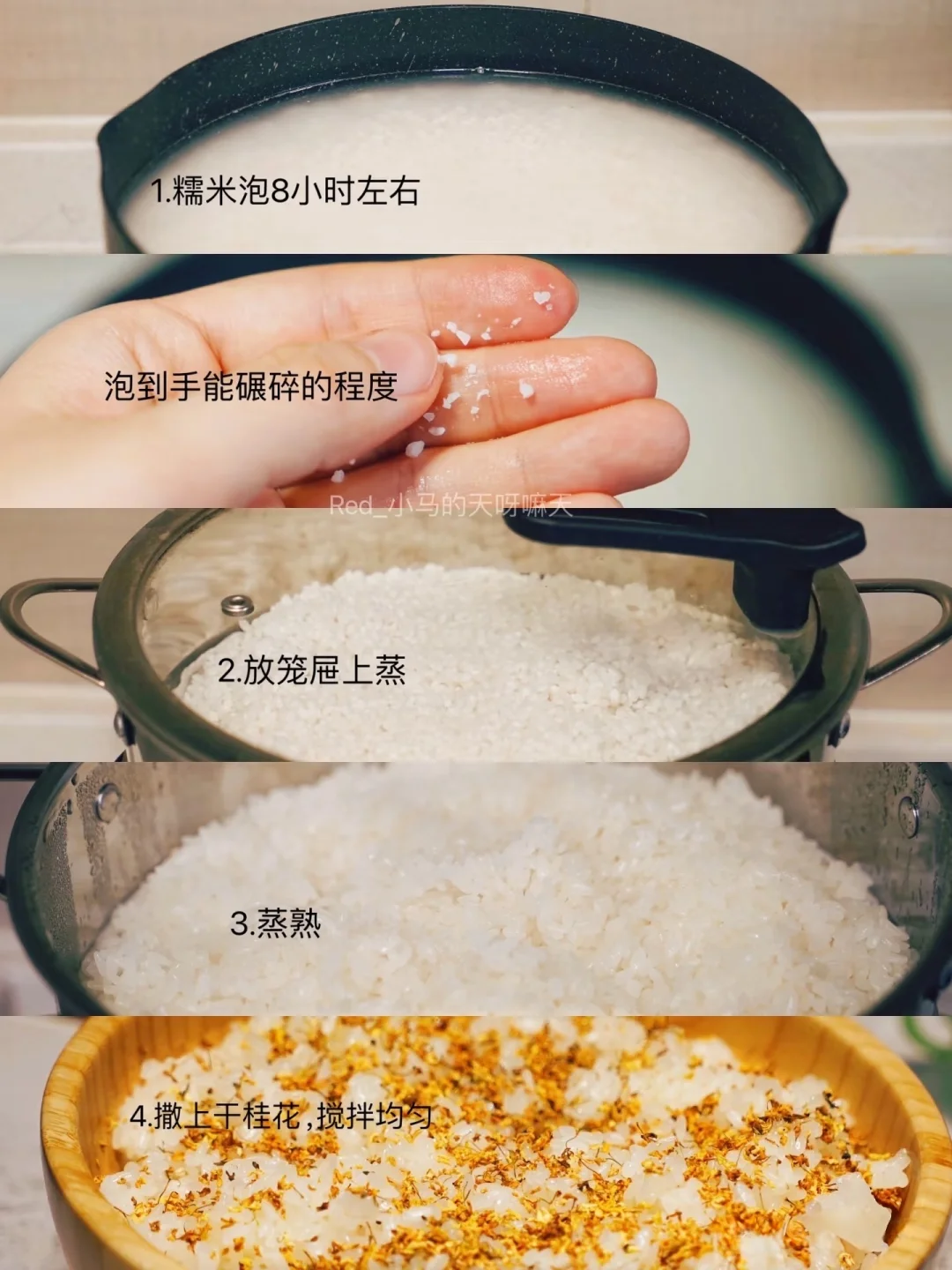 1.糯米泡8小时左右

泡到手能碾碎的程度

Red_小马的天呀嘛天

2.放笼屉上蒸

3.蒸熟

4.撒上干桂花，搅拌均匀