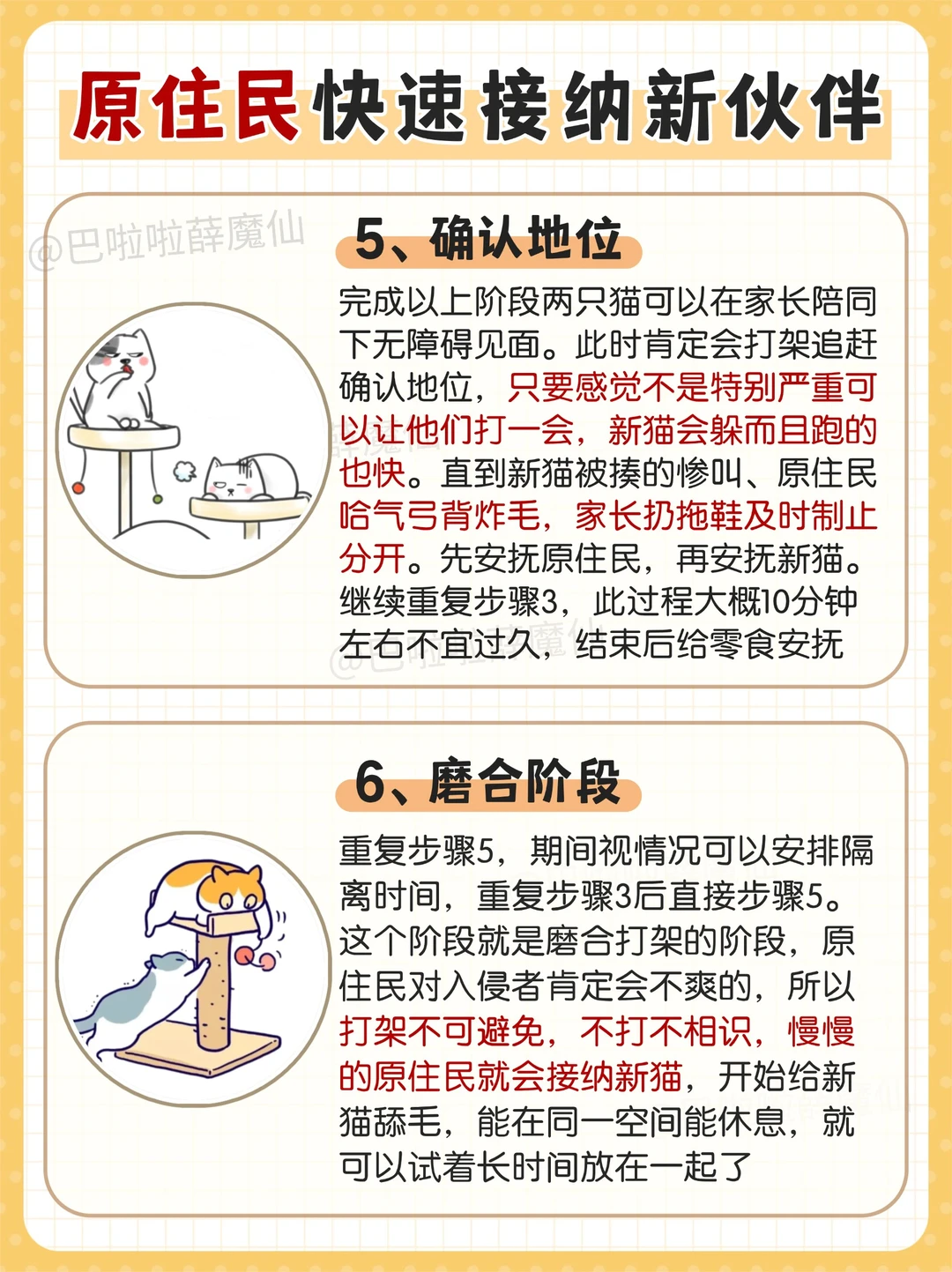 原住民快速接纳新伙伴

@巴啦啦薛魔仙

5、确认地位

完成以上阶段两只猫可以在家长陪同下无障碍见面。此时肯定会打架追赶确认地位，只要感觉不是特别严重可以让他们打一会，新猫会躲而且跑的也快。直到新猫被揍的惨叫、原住民哈气弓背炸毛，家长扔拖鞋及时制止分开。先安抚原住民，再安抚新猫。继续重复步骤3，此过程大概10分钟左右不宜过久，结束后给零食安抚

6、磨合阶段

重复步骤5，期间视情况可以安排隔离时间，重复步骤3后直接步骤5。这个阶段就是磨合打架的阶段，原住民对入侵者肯定会不爽的，所以打架不可避免，不打不相识，慢慢的原住民就会接纳新猫，开始给新猫舔毛，能在同一空间能休息，就可以试着长时间放在一起了