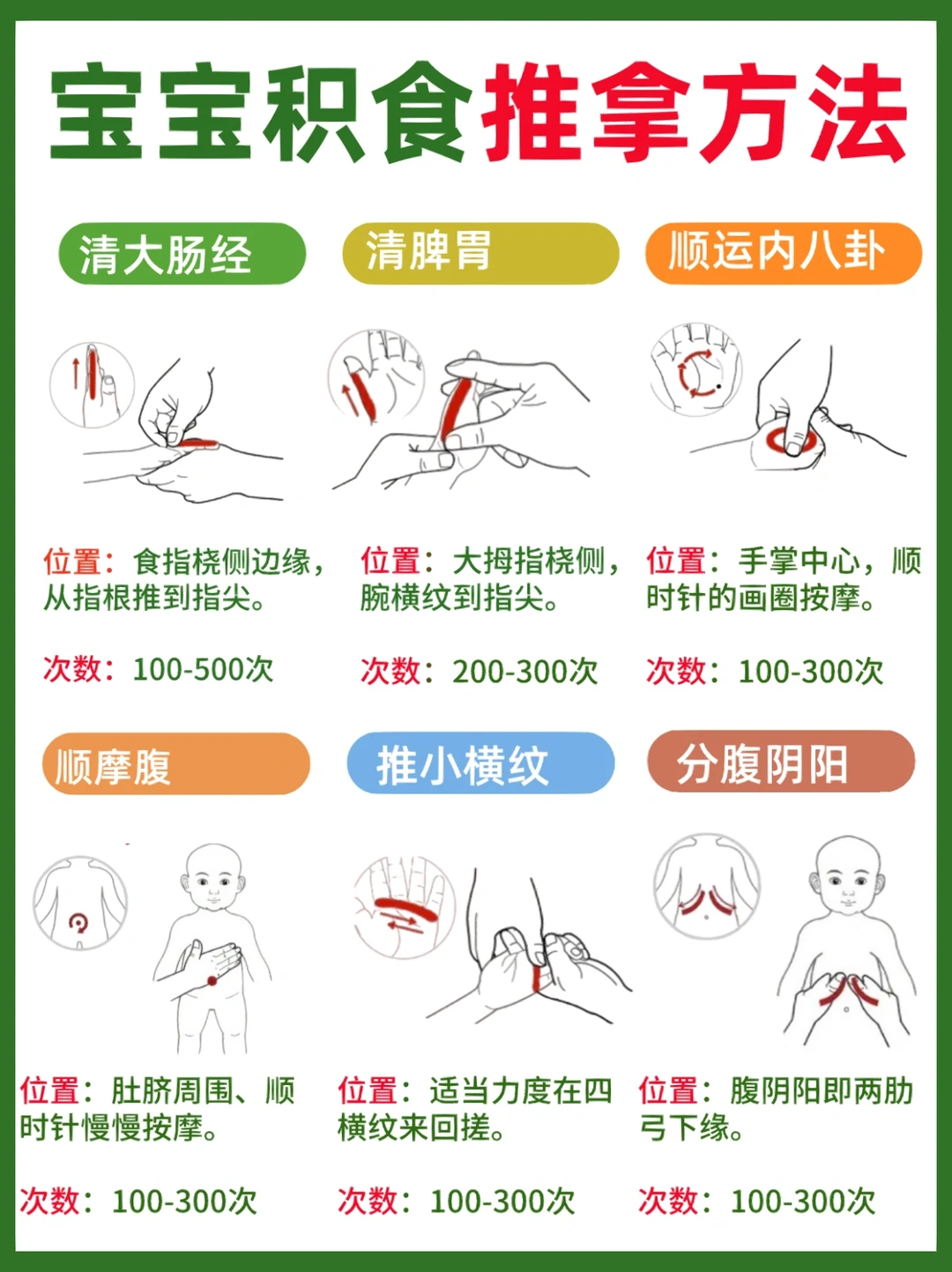 宝宝积食推拿方法

清大肠经

位置：食指桡侧边缘，从指根推到指尖。

次数：100-500次

清脾胃

位置：大拇指桡侧，腕横纹到指尖。

次数：200-300次

顺运内八卦

位置：手掌中心，顺时针的画圈按摩。

次数：100-300次

顺摩腹

位置：肚脐周围、顺时针慢慢按摩。

次数：100-300次

推小横纹

位置：适当力度在四横纹来回搓。

次数：100-300次

分腹阴阳

位置：腹阴阳即两肋弓下缘。

次数：100-300次