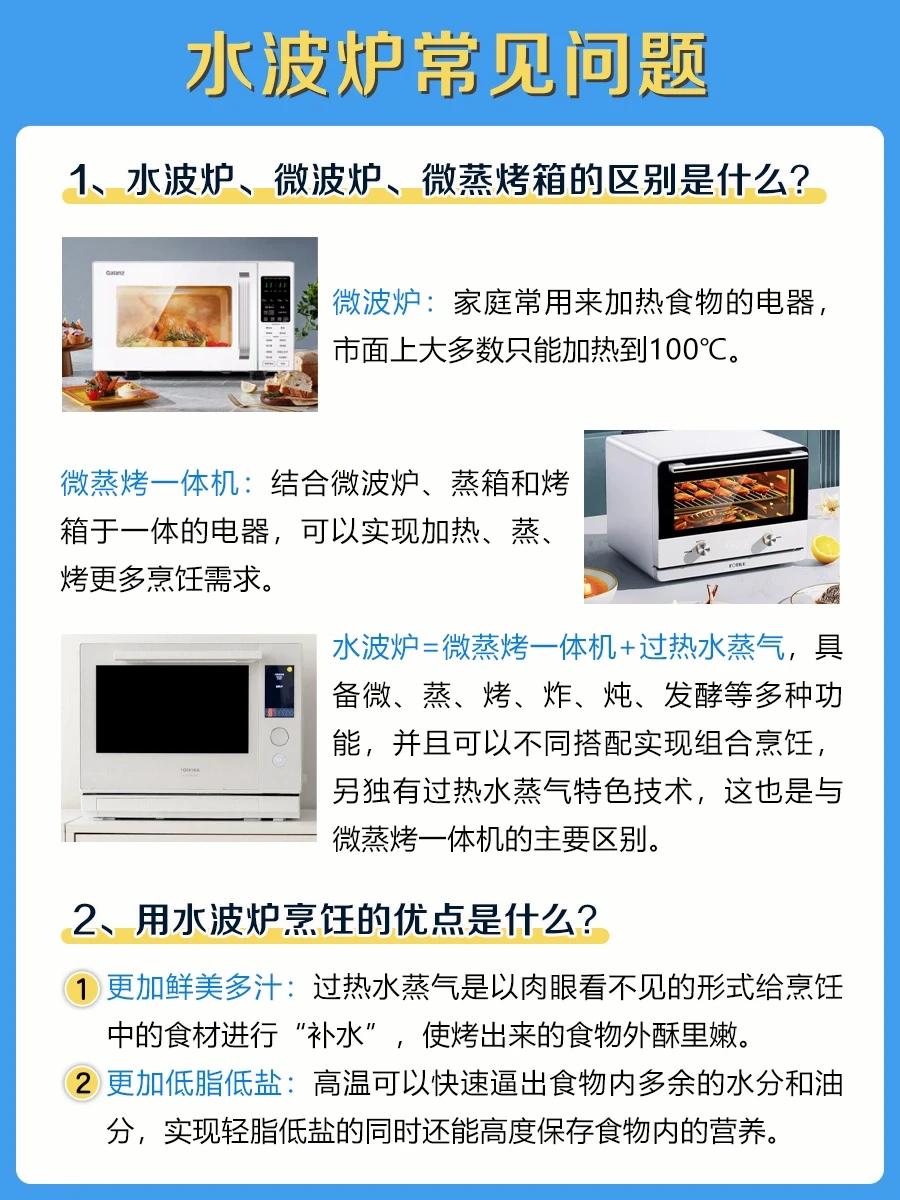 水波炉常见问题

1、水波炉、微波炉、微蒸烤箱的区别是什么？

Galanz

微波炉：家庭常用来加热食物的电器，市面上大多数只能加热到100℃。

微蒸烤一体机：结合微波炉、蒸箱和烤箱于一体的电器，可以实现加热、蒸、烤更多烹饪需求。

水波炉=微蒸烤一体机+过热水蒸气，具备微、蒸、烤、炸、炖、发酵等多种功能，并且可以不同搭配实现组合烹饪，另独有过热水蒸气特色技术，这也是与微蒸烤一体机的主要区别。

TOSHIBA

2、用水波炉烹饪的优点是什么？

1 更加鲜美多汁：过热水蒸气是以肉眼看不见的形式给烹饪中的食材进行“补水”，使烤出来的食物外酥里嫩。

2 更加低脂低盐：高温可以快速逼出食物内多余的水分和油分，实现轻脂低盐的同时还能高度保存食物内的营养。