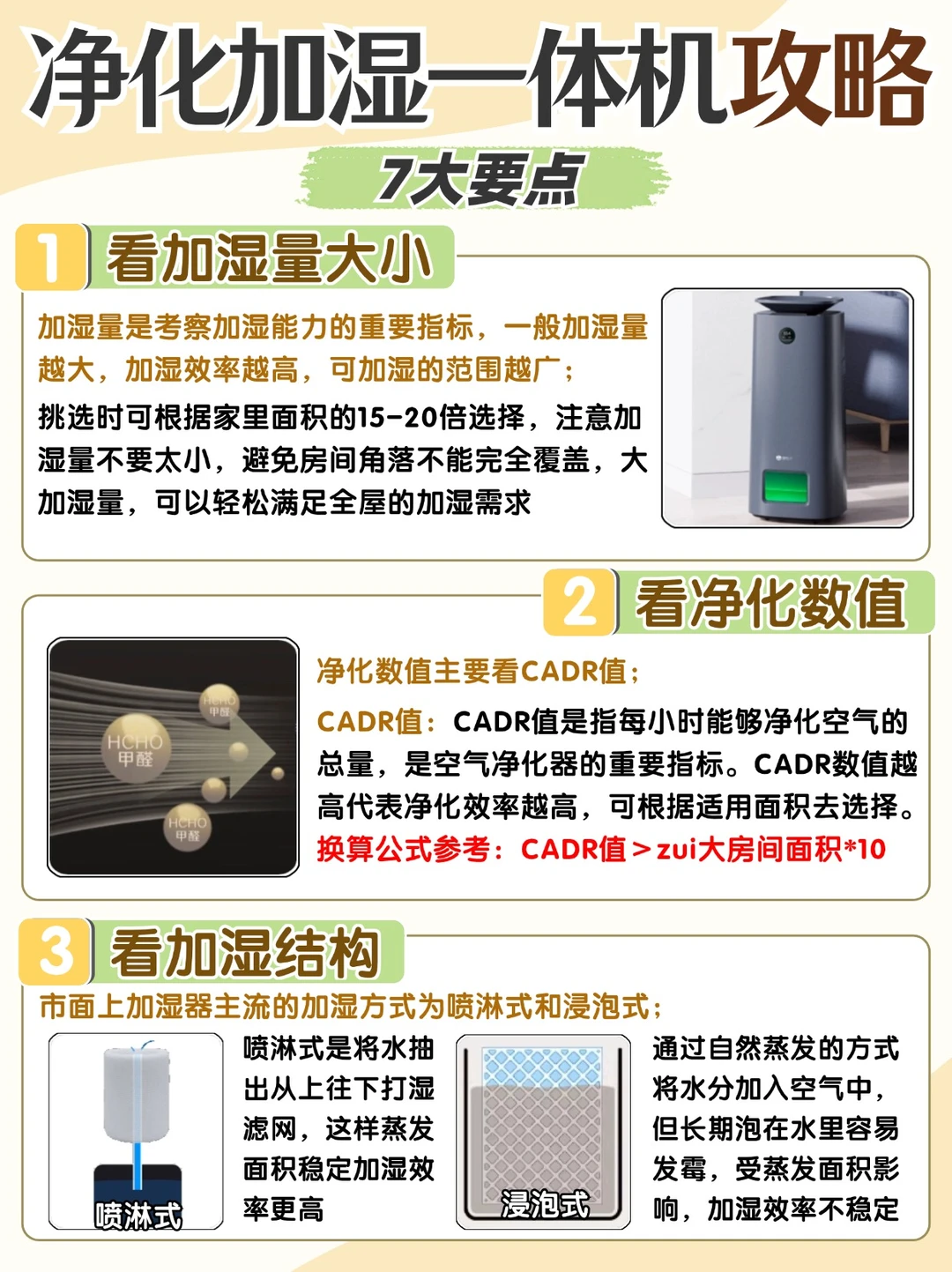 净化加湿一体机攻略

7大要点

1 看加湿量大小

加湿量是考察加湿能力的重要指标，一般加湿量越大，加湿效率越高，可加湿的范围越广；

挑选时可根据家里面积的15-20倍选择，注意加湿量不要太小，避免房间角落不能完全覆盖，大加湿量，可以轻松满足全屋的加湿需求

2 看净化数值

HCHO 甲醛
HCHO 甲醛
HCHO 甲醛

净化数值主要看CADR值；

CADR值：CADR值是指每小时能够净化空气的总量，是空气净化器的重要指标。CADR数值越高代表净化效率越高，可根据适用面积去选择。

换算公式参考：CADR值＞zui大房间面积*10

3 看加湿结构

市面上加湿器主流的加湿方式为喷淋式和浸泡式；

喷淋式

喷淋式是将水抽出从上往下打湿滤网，这样蒸发面积稳定加湿效率更高

浸泡式

通过自然蒸发的方式将水分加入空气中，但长期泡在水里容易发霉，受蒸发面积影响，加湿效率不稳定