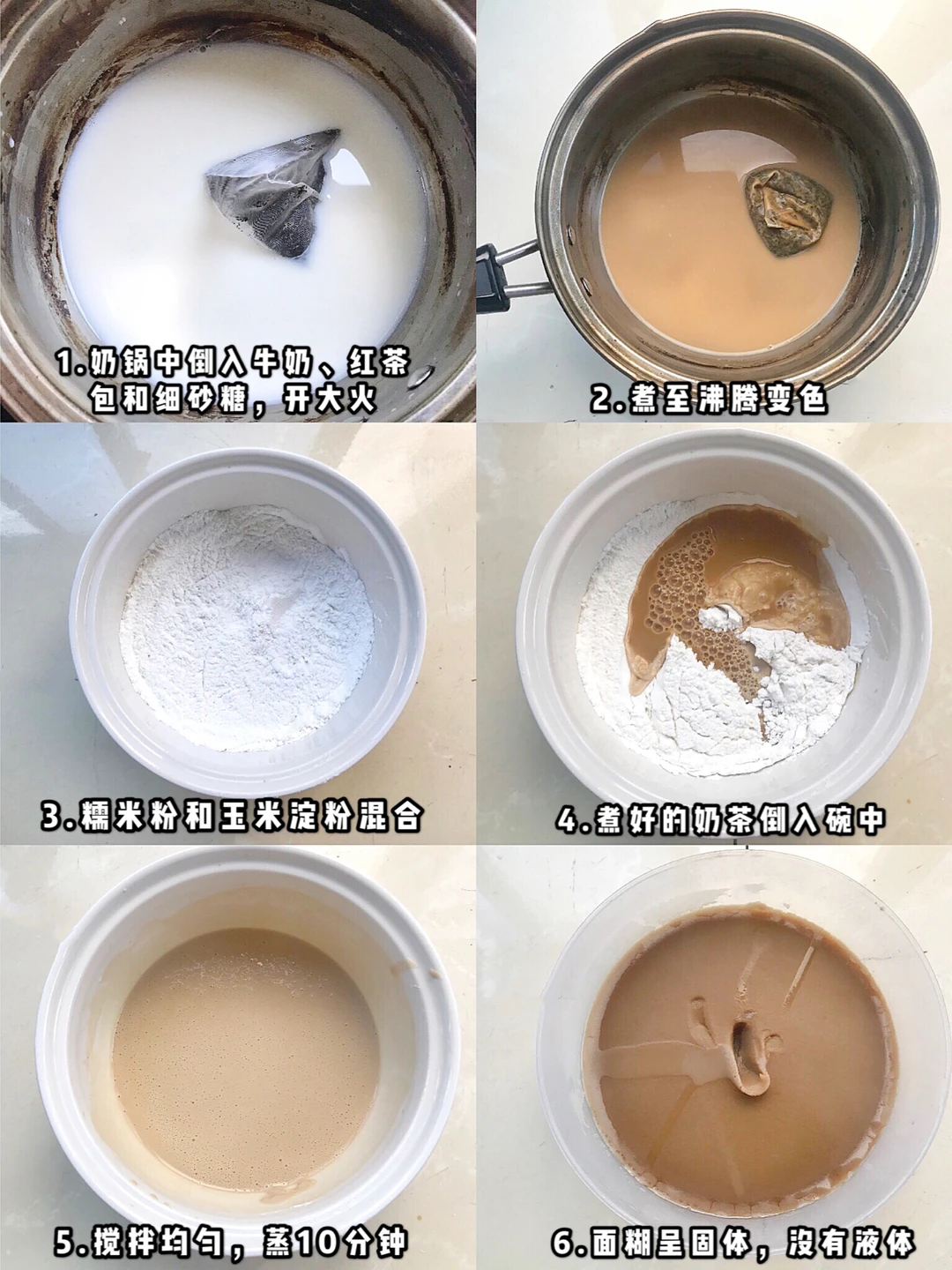 1.奶锅中倒入牛奶、红茶包和细砂糖，开大火

2.煮至沸腾变色

3.糯米粉和玉米淀粉混合

4.煮好的奶茶倒入碗中

5.搅拌均匀，蒸10分钟

6.面糊呈固体，没有液体