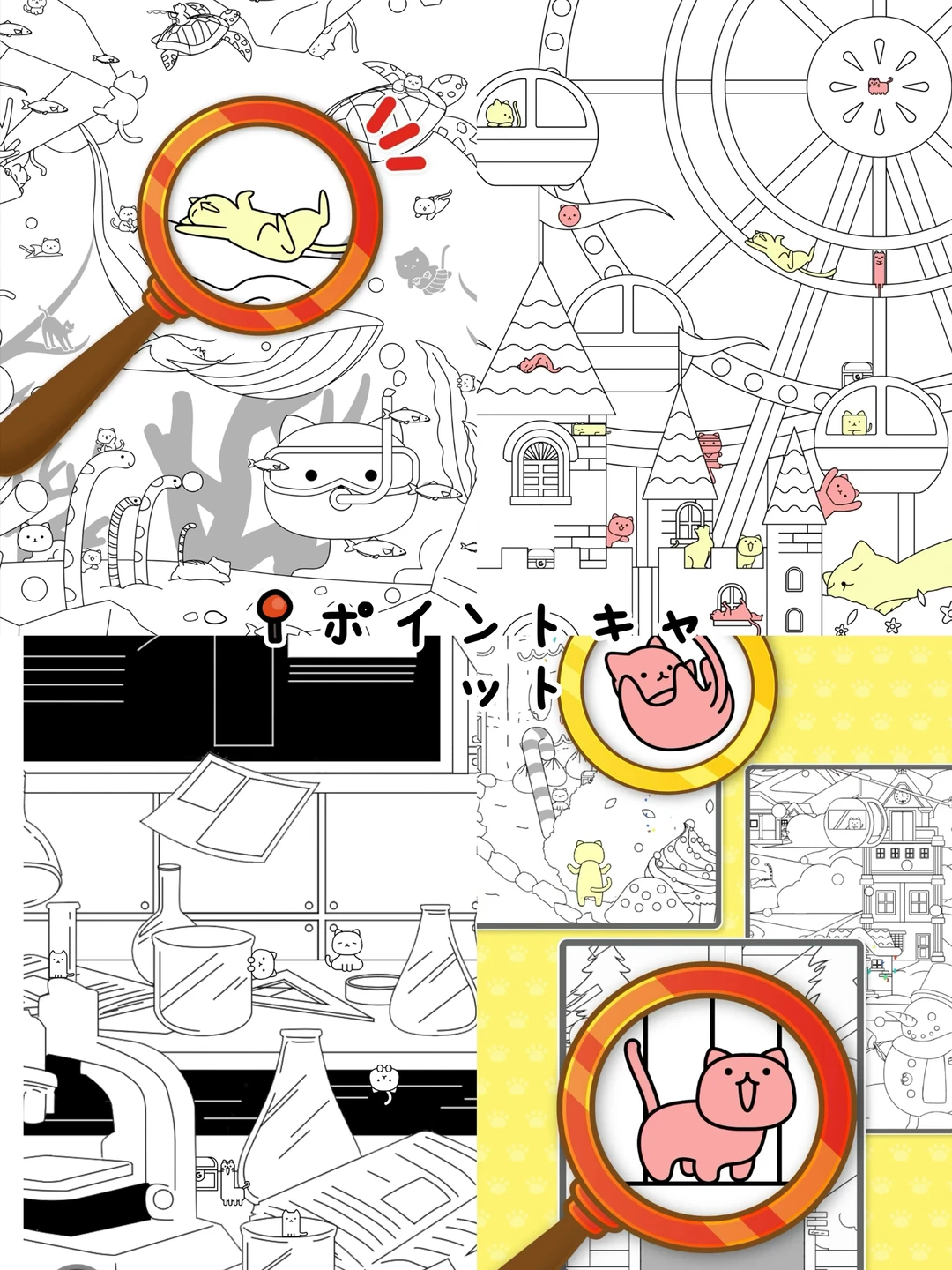 ポイントキャット