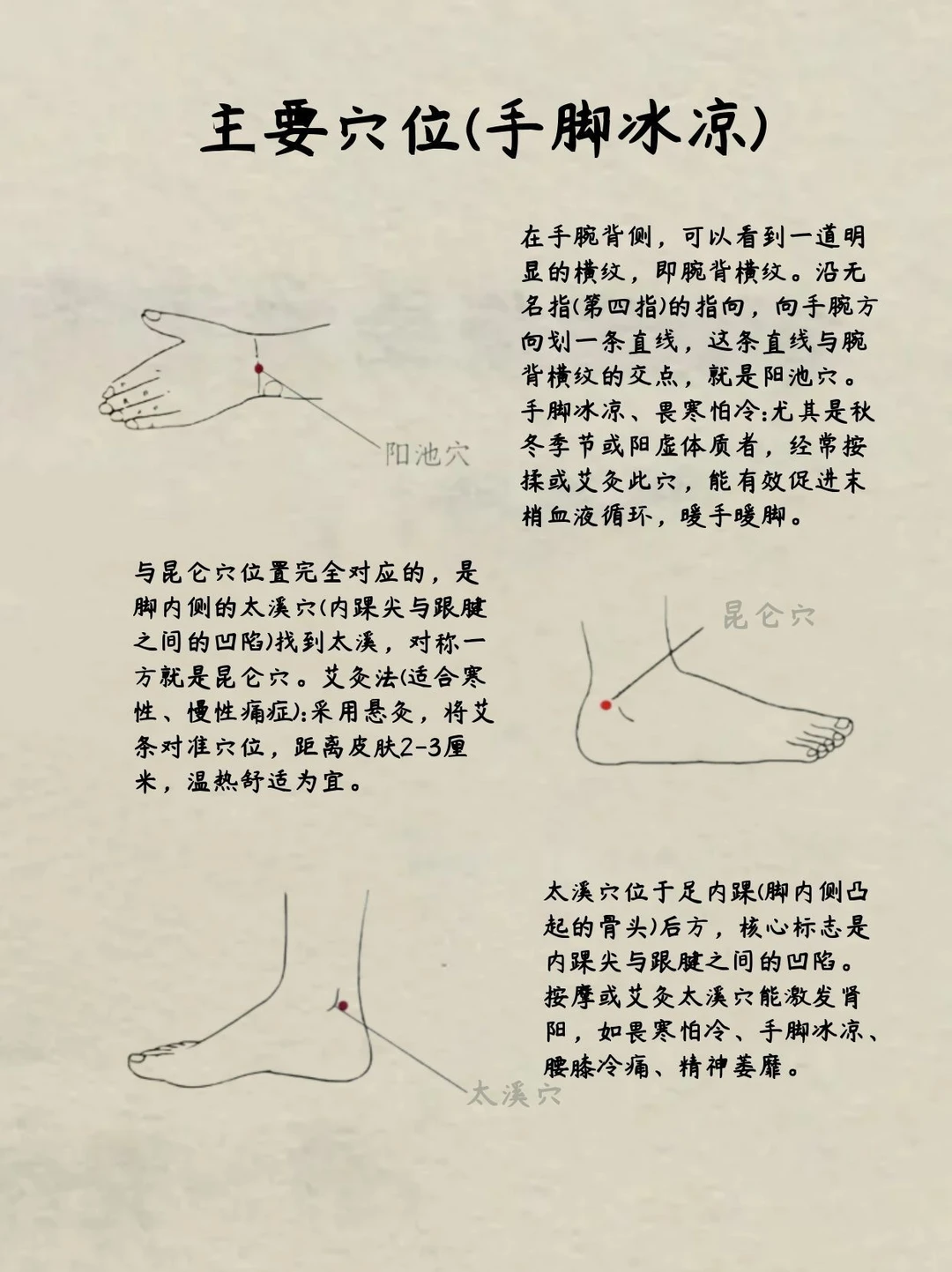 主要穴位(手脚冰凉)

在手腕背侧，可以看到一道明显的横纹，即腕背横纹。沿无名指(第四指)的指向，向手腕方向划一条直线，这条直线与腕背横纹的交点，就是阳池穴。手脚冰凉、畏寒怕冷:尤其是秋冬季节或阳虚体质者，经常按揉或艾灸此穴，能有效促进末梢血液循环，暖手暖脚。

阳池穴

与昆仑穴位置完全对应的，是脚内侧的太溪穴(内踝尖与跟腱之间的凹陷)找到太溪，对称一方就是昆仑穴。艾灸法(适合寒性、慢性痛症):采用悬灸，将艾条对准穴位，距离皮肤2-3厘米，温热舒适为宜。

昆仑穴

太溪穴位于足内踝(脚内侧凸起的骨头)后方，核心标志是内踝尖与跟腱之间的凹陷。按摩或艾灸太溪穴能激发肾阳，如畏寒怕冷、手脚冰凉、腰膝冷痛、精神萎靡。

太溪穴