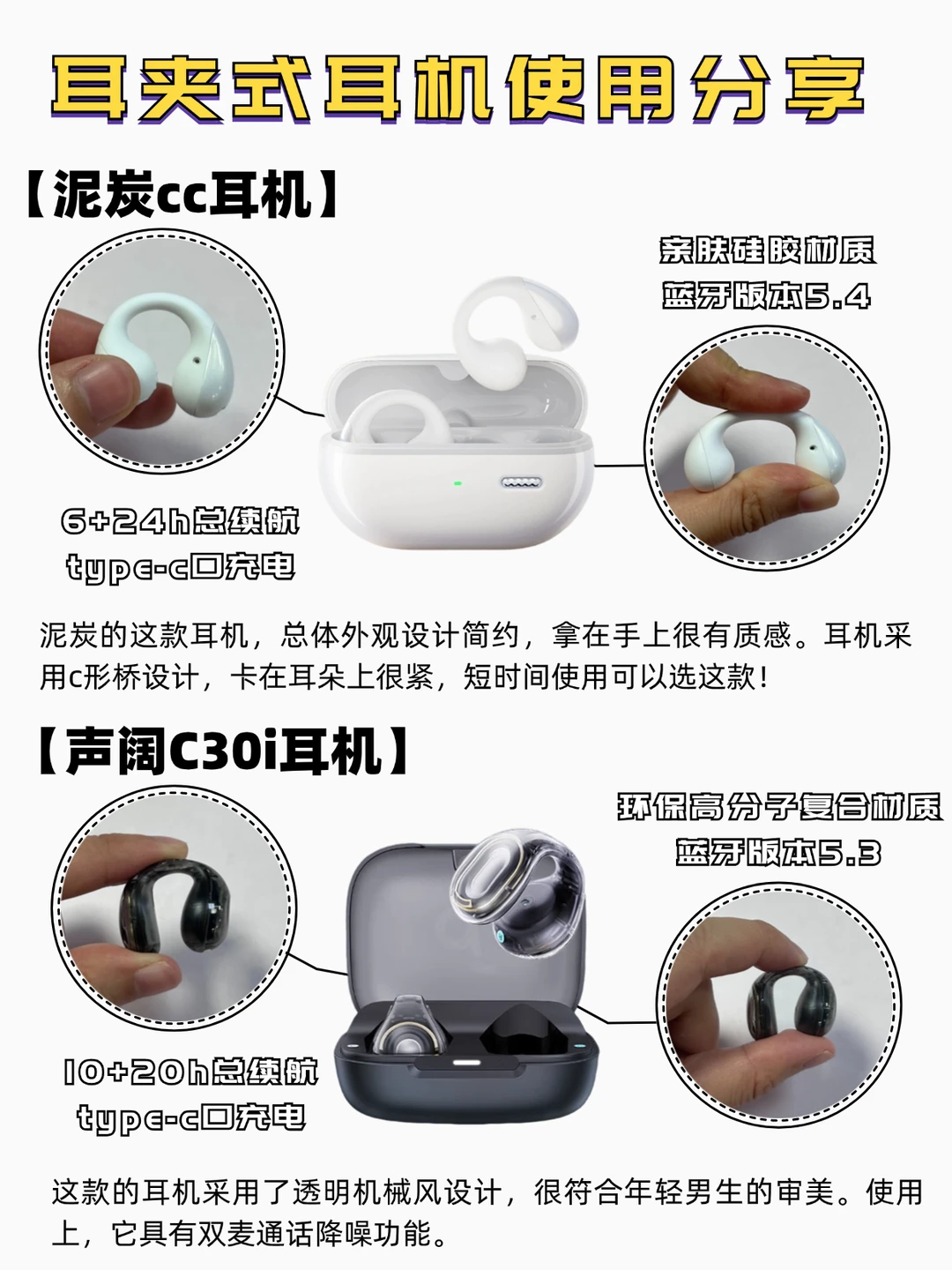 耳夹式耳机使用分享

【泥炭cc耳机】

亲肤硅胶材质
蓝牙版本5.4

6+24h总续航
type-c口充电

泥炭的这款耳机，总体外观设计简约，拿在手上很有质感。耳机采用c形桥设计，卡在耳朵上很紧，短时间使用可以选这款！

【声阔C30i耳机】

环保高分子复合材质
蓝牙版本5.3

10+20h总续航
type-c口充电

这款的耳机采用了透明机械风设计，很符合年轻男生的审美。使用上，它具有双麦通话降噪功能。