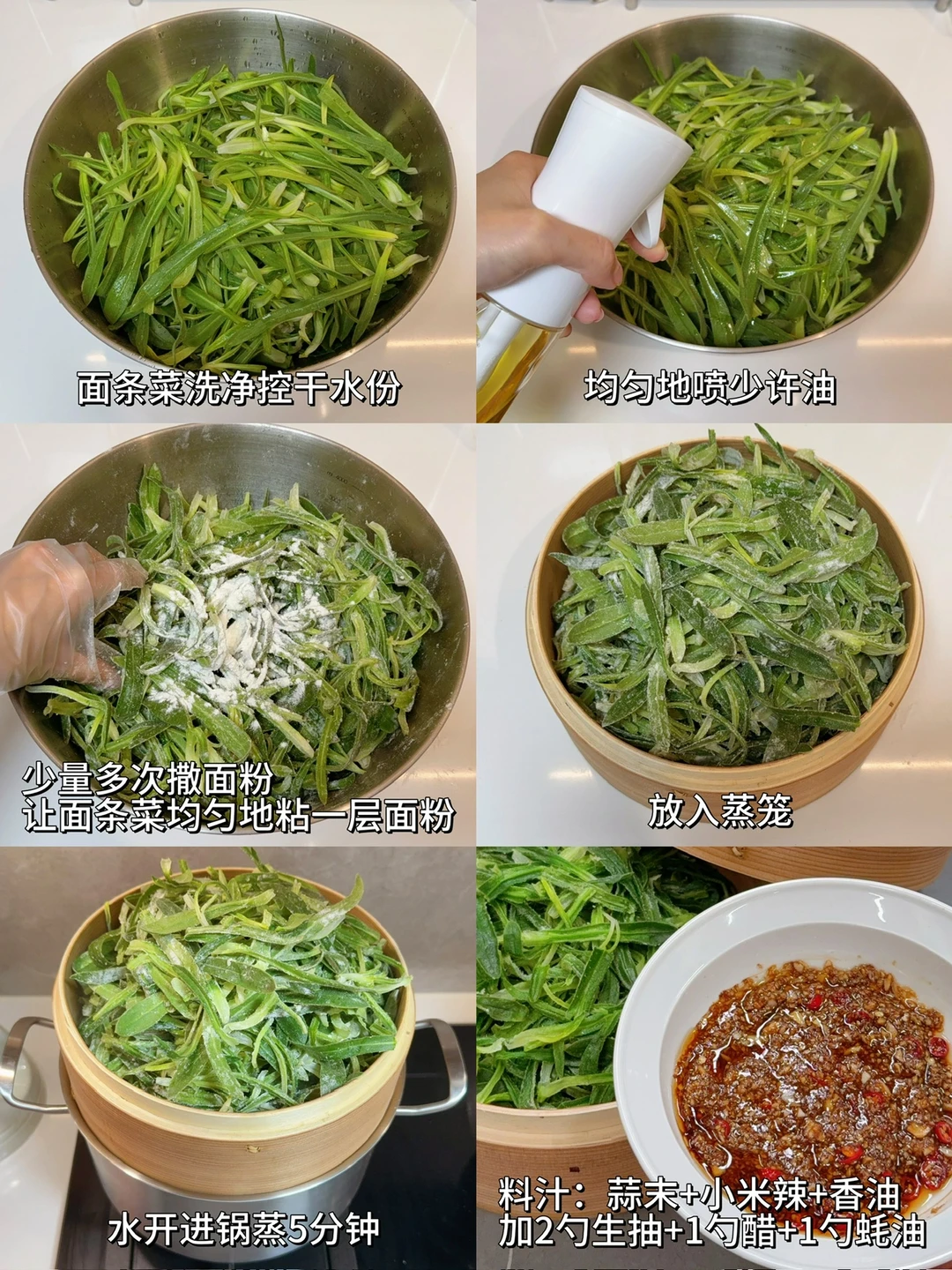 面条菜洗净控干水份

均匀地喷少许油

少量多次撒面粉
让面条菜均匀地粘一层面粉

放入蒸笼

水开进锅蒸5分钟

料汁：蒜末+小米辣+香油
加2勺生抽+1勺醋+1勺蚝油