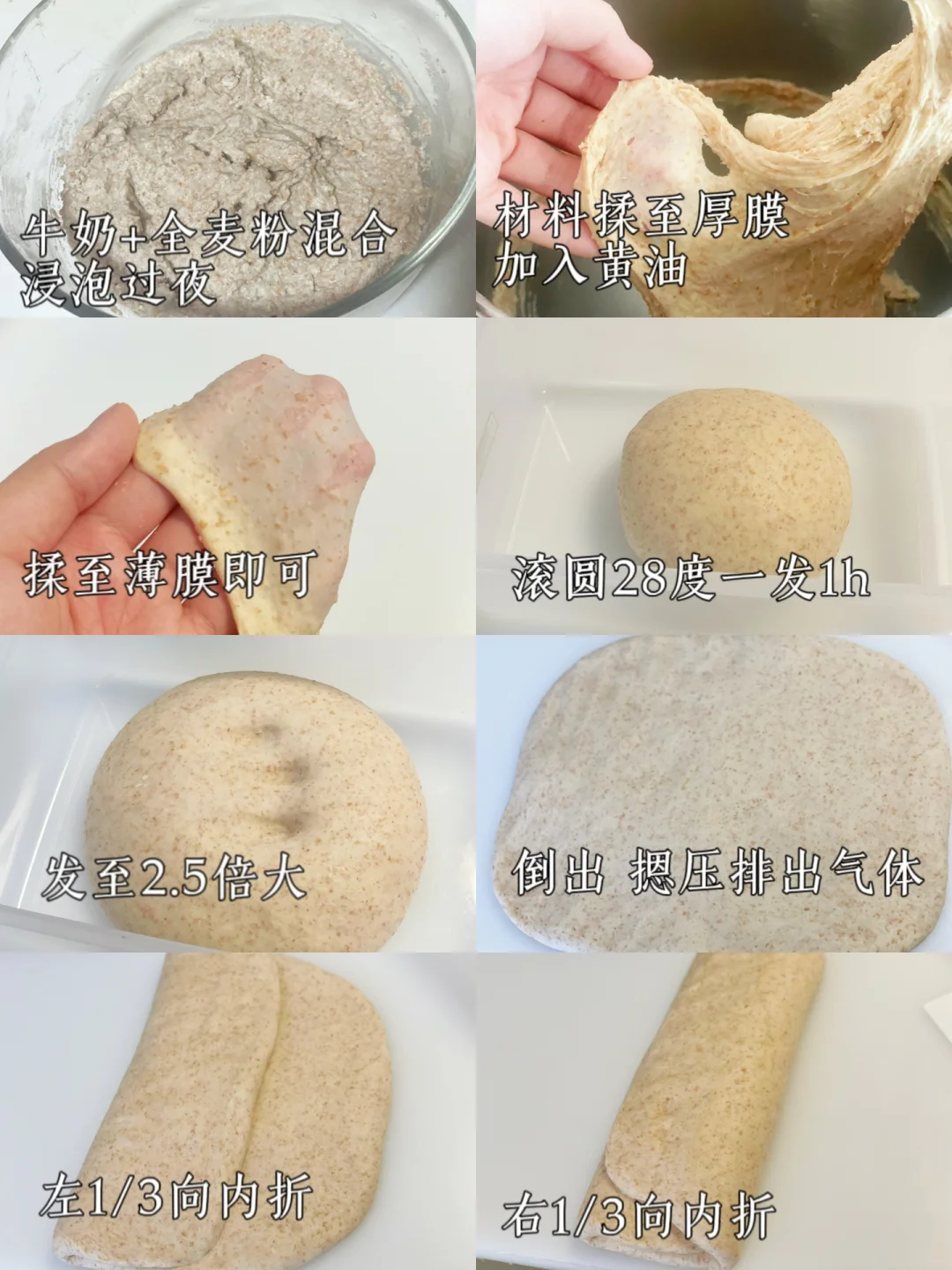 牛奶+全麦粉混合
浸泡过夜

材料揉至厚膜
加入黄油

揉至薄膜即可

滚圆28度一发1h

发至2.5倍大

倒出 摁压排出气体

左1/3向内折

右1/3向内折