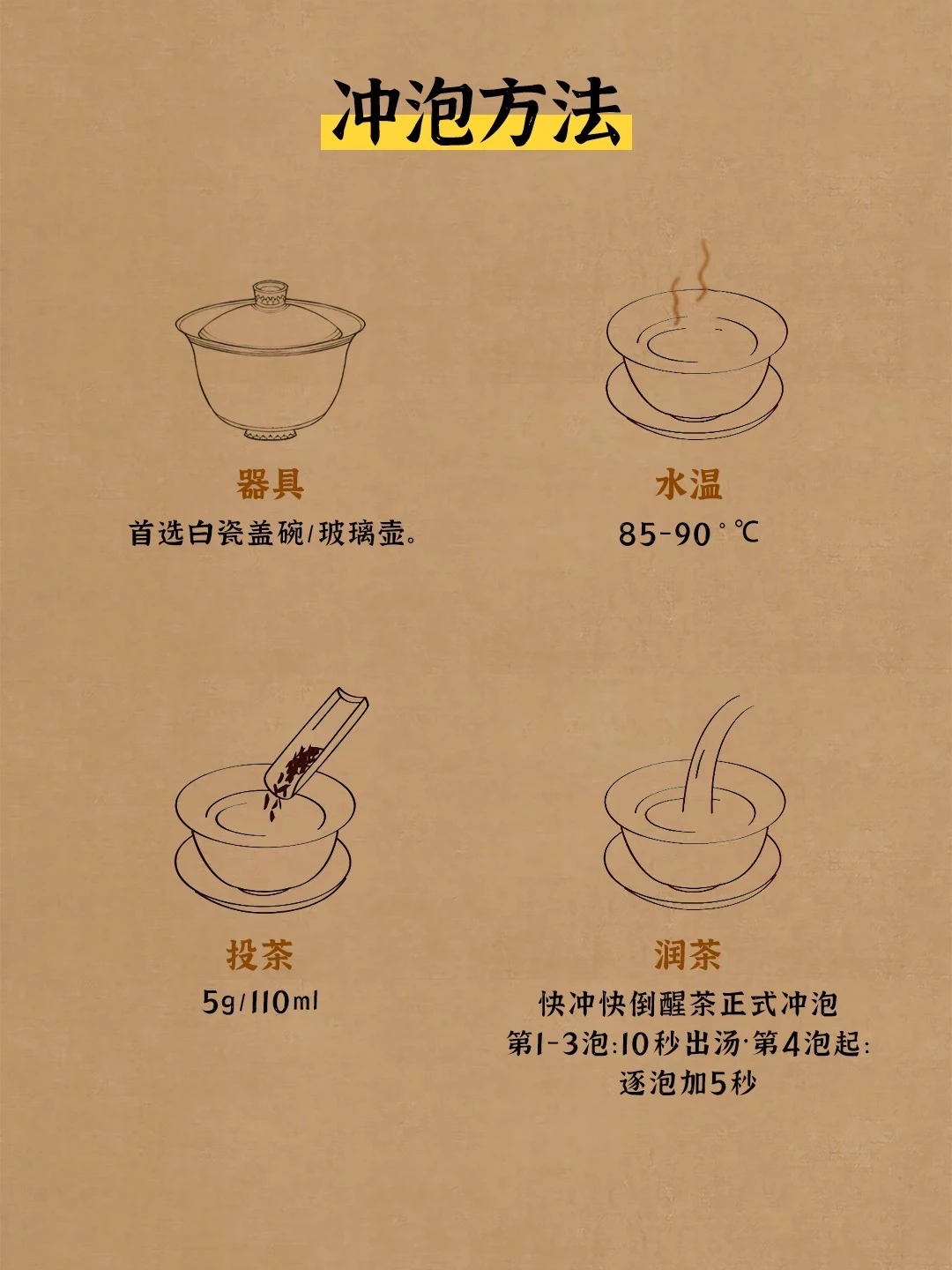 冲泡方法

器具
首选白瓷盖碗/玻璃壶。

水温
85-90°℃

投茶
5g/110ml

润茶
快冲快倒醒茶正式冲泡
第1-3泡:10秒出汤·第4泡起:
逐泡加5秒