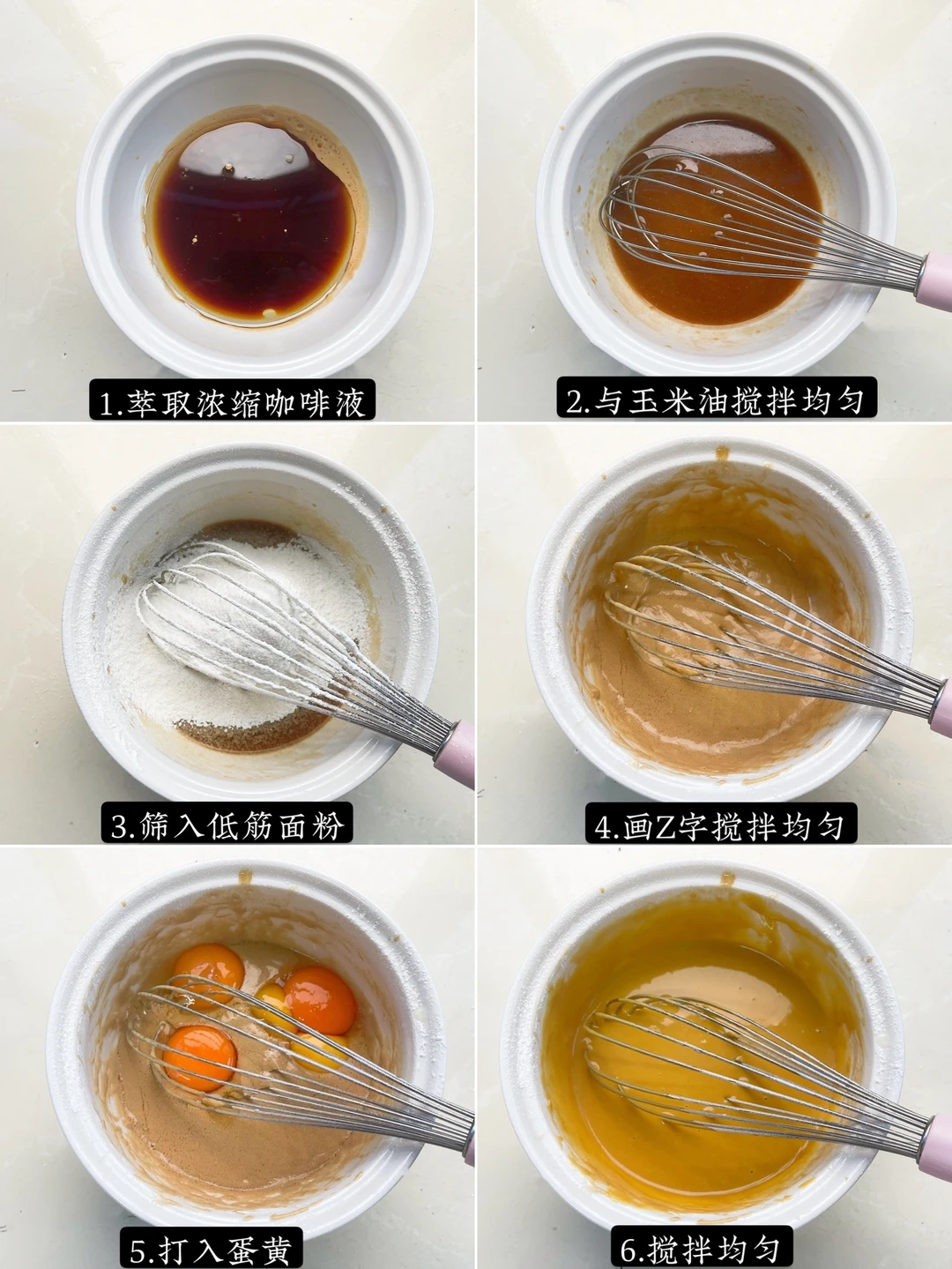 1.萃取浓缩咖啡液

2.与玉米油搅拌均匀

3.筛入低筋面粉

4.画Z字搅拌均匀

5.打入蛋黄

6.搅拌均匀