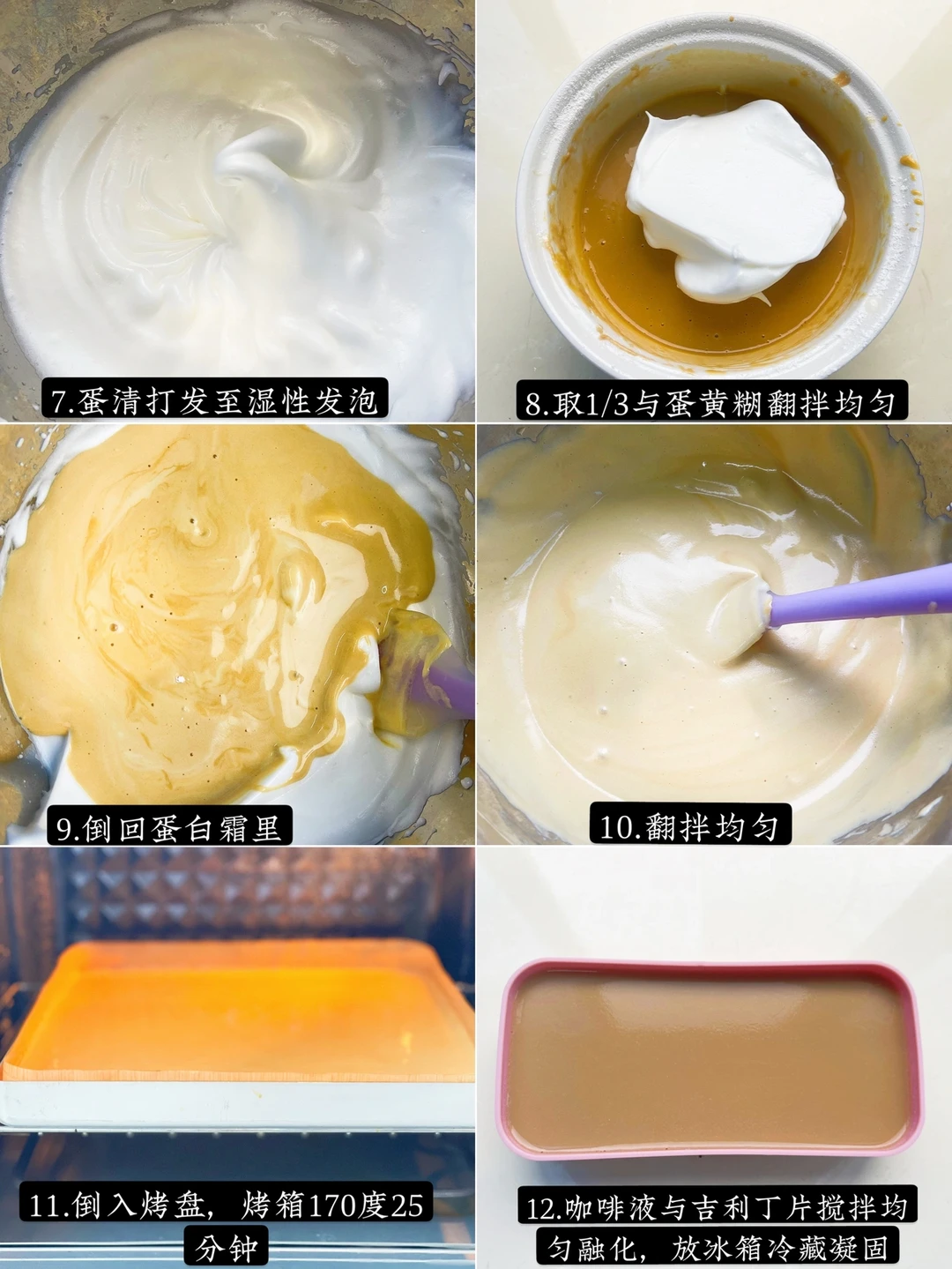 7.蛋清打发至湿性发泡

8.取1/3与蛋黄糊翻拌均匀

9.倒回蛋白霜里

10.翻拌均匀

11.倒入烤盘，烤箱170度25分钟

12.咖啡液与吉利丁片搅拌均匀融化，放冰箱冷藏凝固