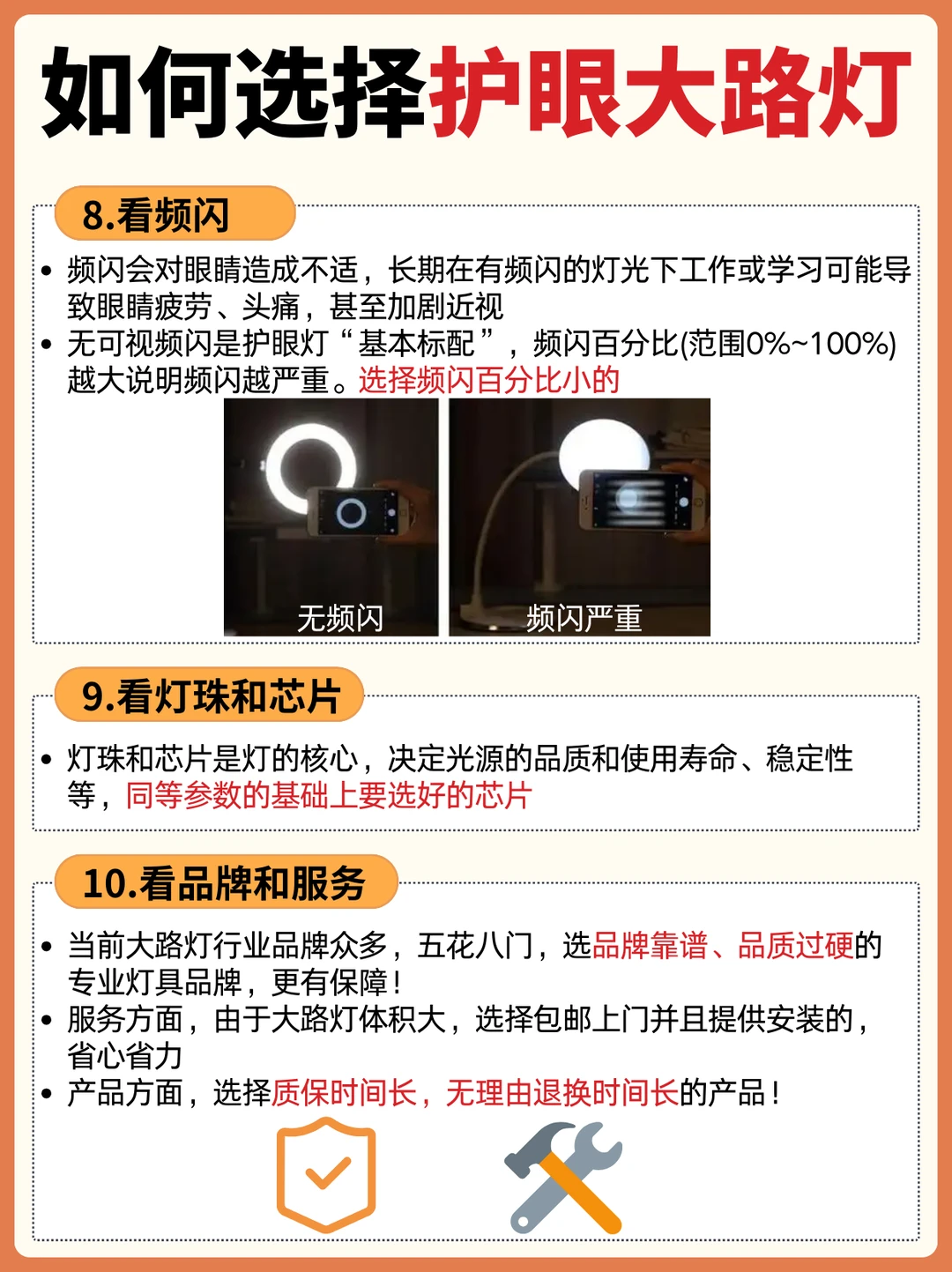 如何选择护眼大路灯

8.看频闪

• 频闪会对眼睛造成不适，长期在有频闪的灯光下工作或学习可能导致眼睛疲劳、头痛，甚至加剧近视
• 无可视频闪是护眼灯“基本标配”，频闪百分比(范围0%~100%)越大说明频闪越严重。选择频闪百分比小的

无频闪

频闪严重

9.看灯珠和芯片

• 灯珠和芯片是灯的核心，决定光源的品质和使用寿命、稳定性等，同等参数的基础上要选好的芯片

10.看品牌和服务

• 当前大路灯行业品牌众多，五花八门，选品牌靠谱、品质过硬的专业灯具品牌，更有保障！
• 服务方面，由于大路灯体积大，选择包邮上门并且提供安装的，省心省力
• 产品方面，选择质保时间长，无理由退换时间长的产品！