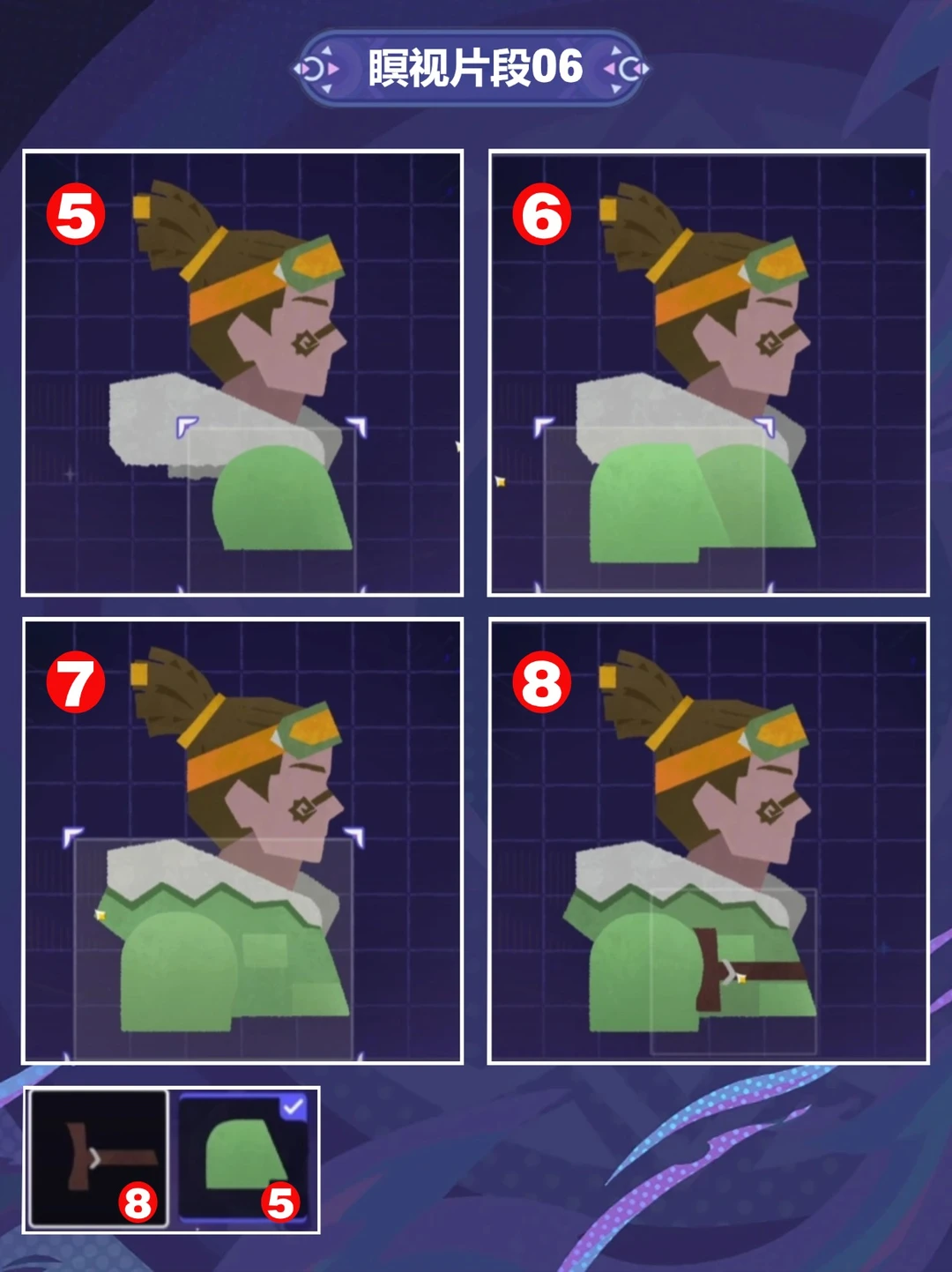 瞑视片段06

5

6

7

8

8

5