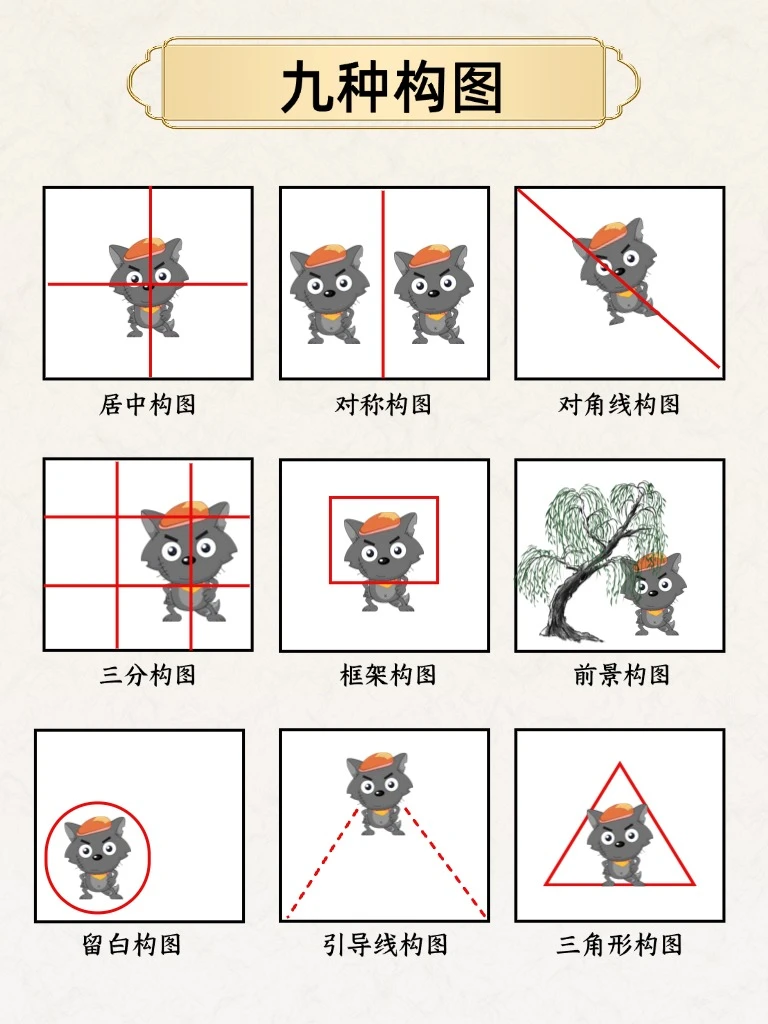 九种构图

居中构图

对称构图

对角线构图

三分构图

框架构图

前景构图

留白构图

引导线构图

三角形构图